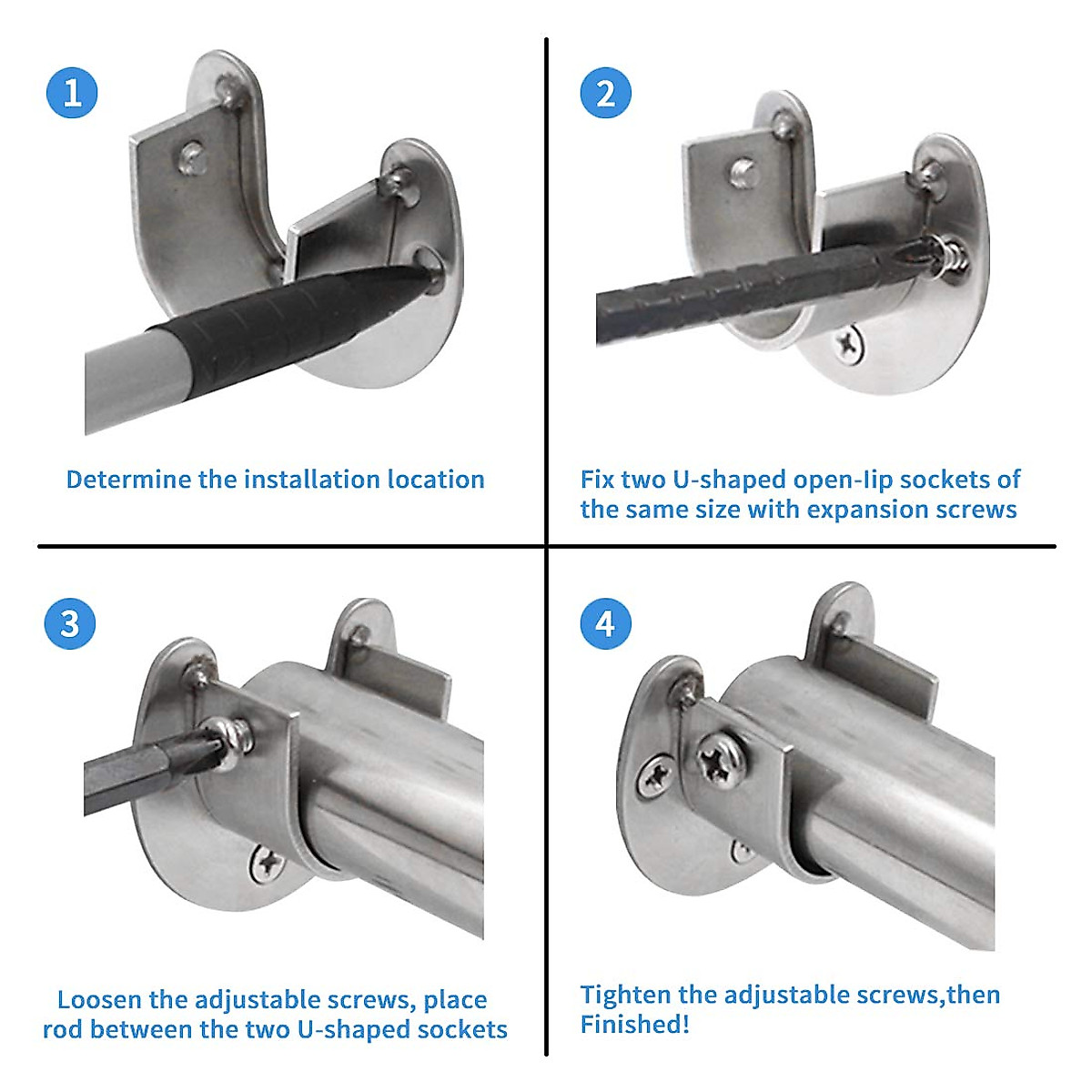 1

Determine the installation location

2

Fix two U-shaped open-lip sockets of the same size with expansion screws

3

Loosen the adjustable screws, place rod between the two U-shaped sockets

4

Tighten the adjustable screws,then Finished!