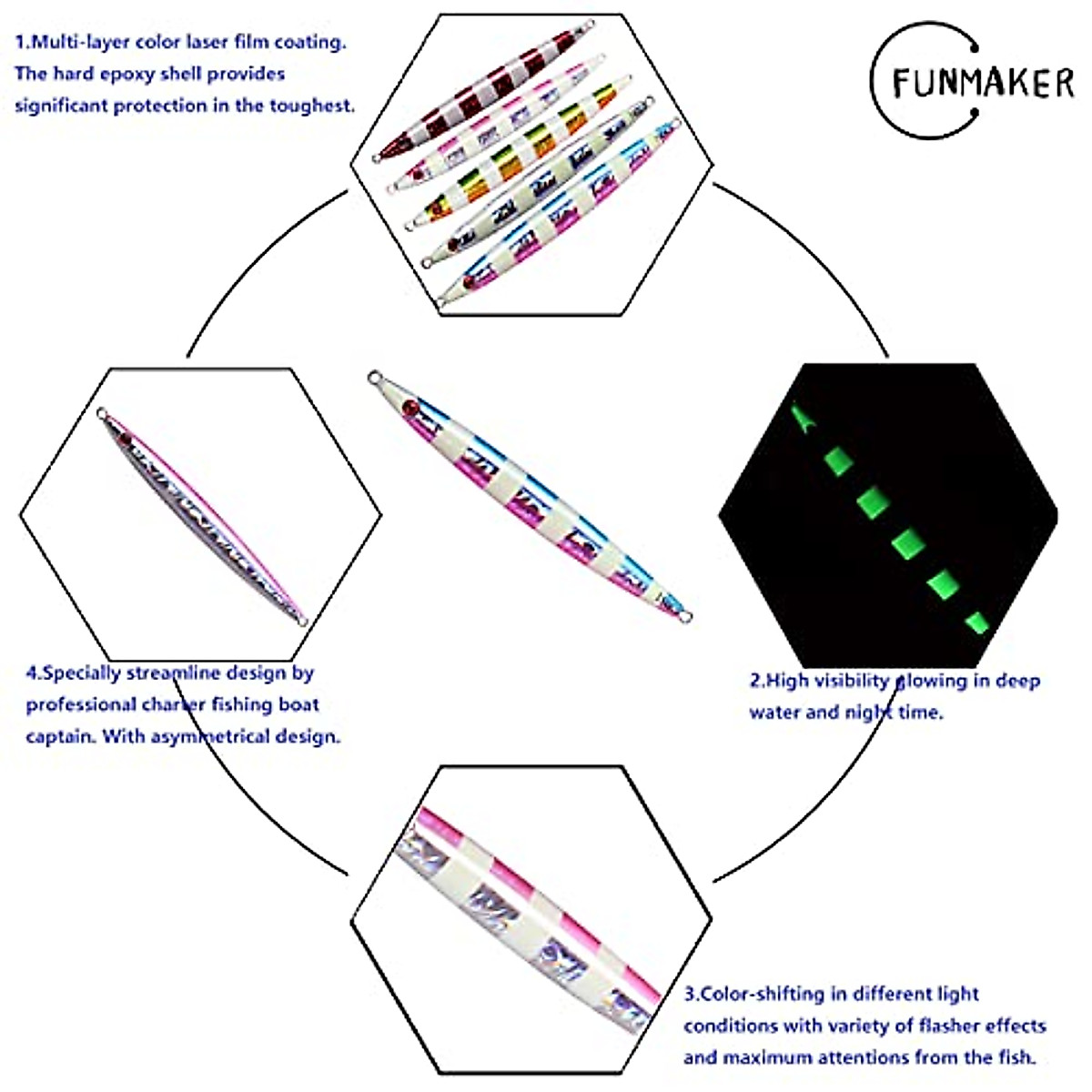 1.Multi-layer color laser film coating. The hard epoxy shell provides significant protection in the toughest.

FUNMAKER

4.Specially streamline design by professional charter fishing boat captain. With asymmetrical design.

2.High visibility glowing in deep water and night time.

3.Color-shifting in different light conditions with variety of flasher effects and maximum attentions from the fish.