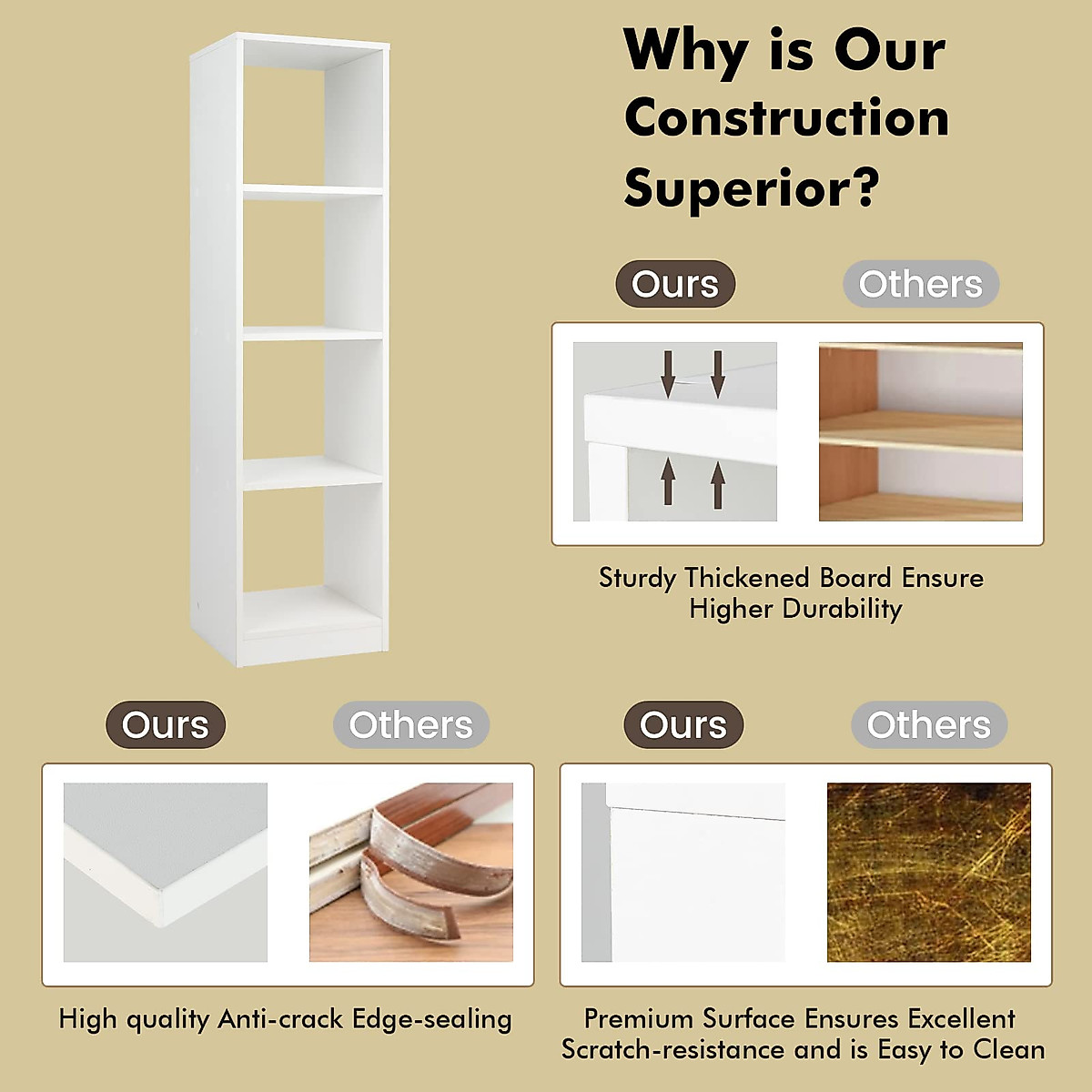 Why is Our Construction Superior?

Ours

Others

Sturdy Thickened Board Ensure Higher Durability

Ours

Others

High quality Anti-crack Edge-sealing

Ours

Others

Premium Surface Ensures Excellent Scratch-resistance and is Easy to Clean