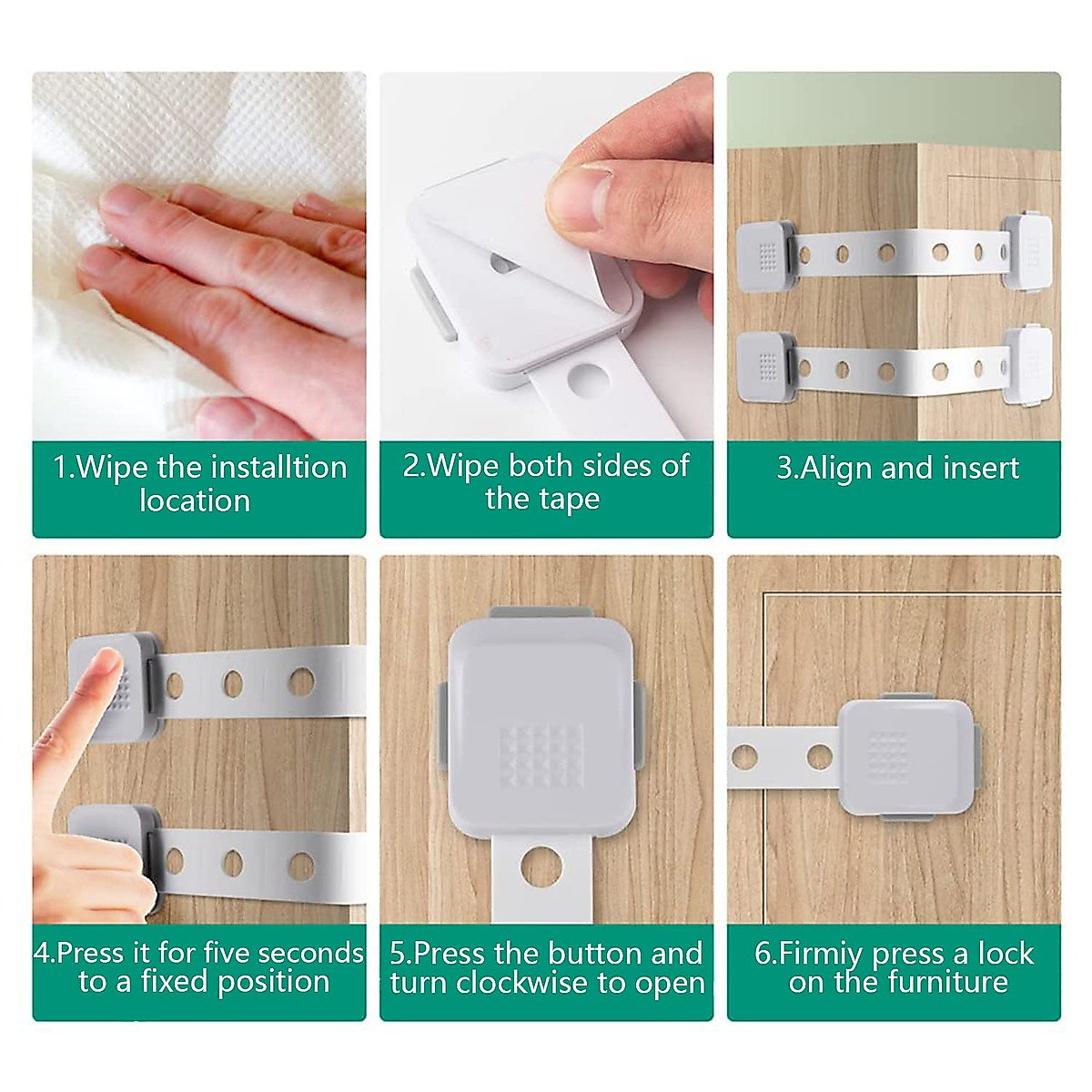 1.Wipe the installtion location

2.Wipe both sides of the tape

3.Align and insert

4.Press it for five seconds to a fixed position

5.Press the button and turn clockwise to open

6.Firmiy press a lock on the furniture