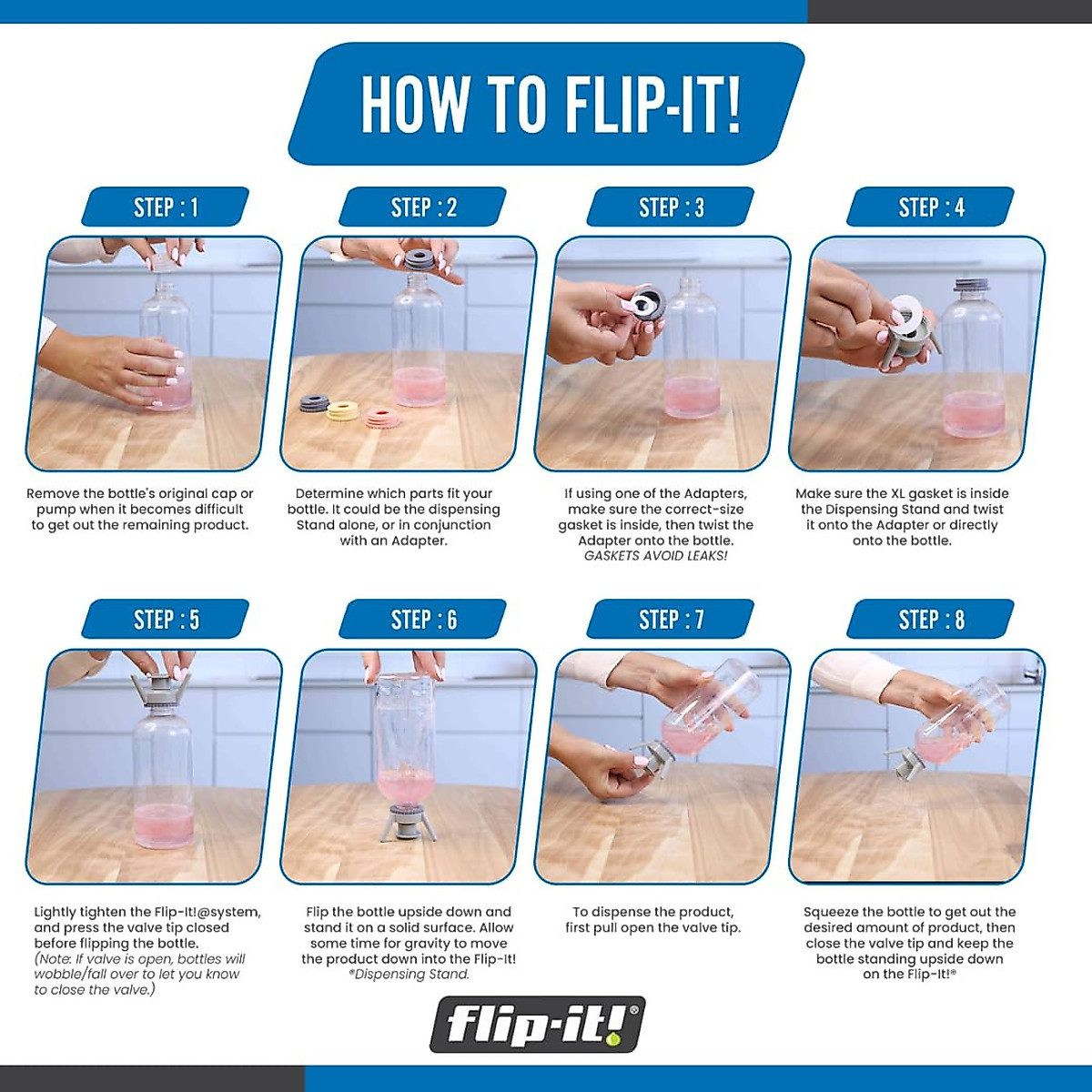 HOW TO FLIP-IT!

STEP : 1

Remove the bottle's original cap or pump when it becomes difficult to get out the remaining product.

STEP : 2

Determine which parts fit your bottle. It could be the dispensing Stand alone, or in conjunction with an Adapter.

STEP : 3

If using one of the Adapters, make sure the correct-size gasket is inside, then twist the Adapter onto the bottle. GASKETS AVOID LEAKS!

STEP : 4

Make sure the XL gasket is inside the Dispensing Stand and twist it onto the Adapter or directly onto the bottle.

STEP : 5

Lightly tighten the Flip-It!@system, and press the valve tip closed before flipping the bottle. (Note: If valve is open, bottles will wobble/fall over to let you know to close the valve.)

STEP : 6

Flip the bottle upside down and stand it on a solid surface. Allow some time for gravity to move the product down into the Flip-It! ®Dispensing Stand.

STEP : 7

To dispense the product, first pull open the valve tip.

STEP : 8

Squeeze the bottle to get out the desired amount of product, then close the valve tip and keep the bottle standing upside down on the Flip-It!®

flip-it!®