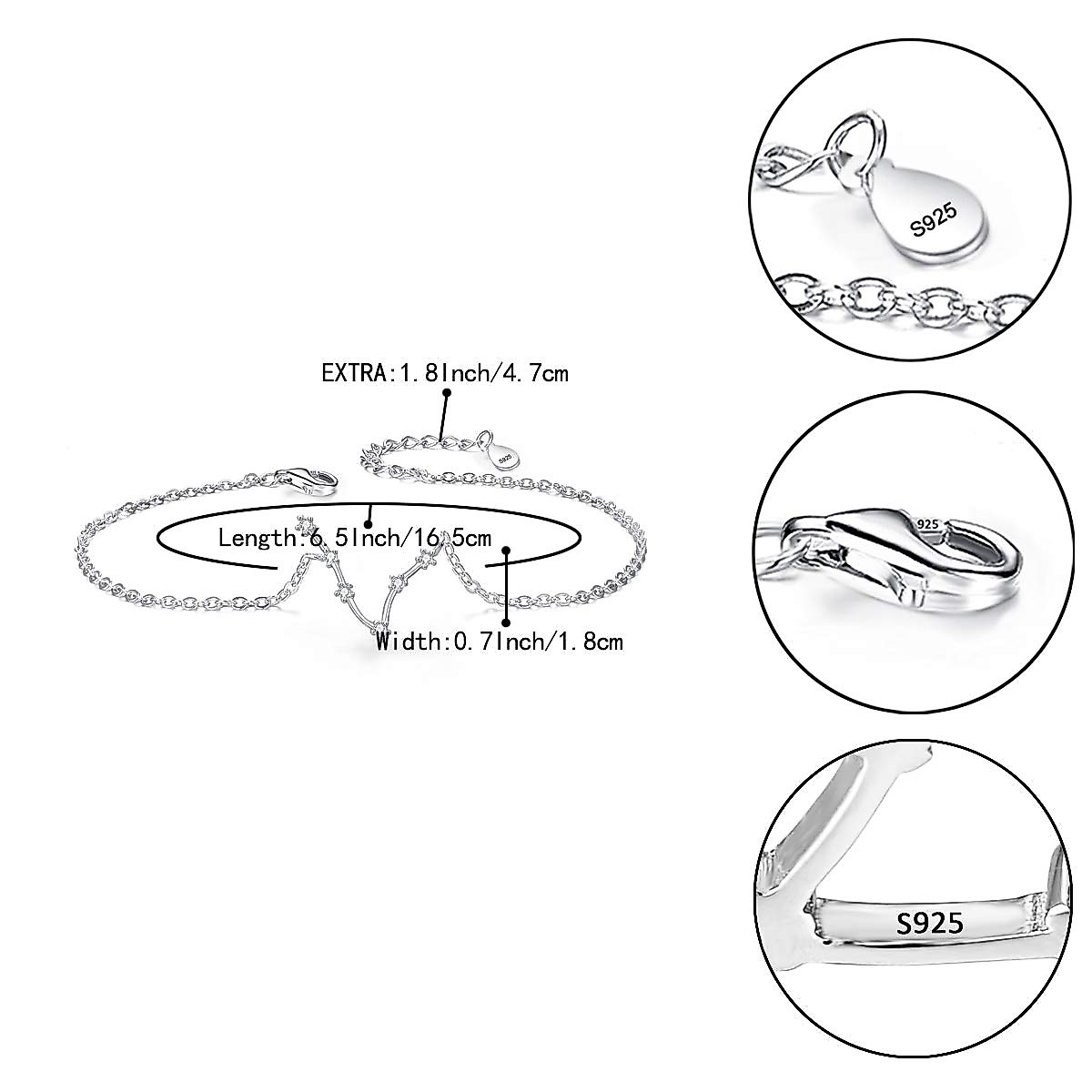 EXTRA:1.8Inch/4.7cm

S925

Length:6.5Inch/16.5cm

Width:0.7Inch/1.8cm

S925

925

S925