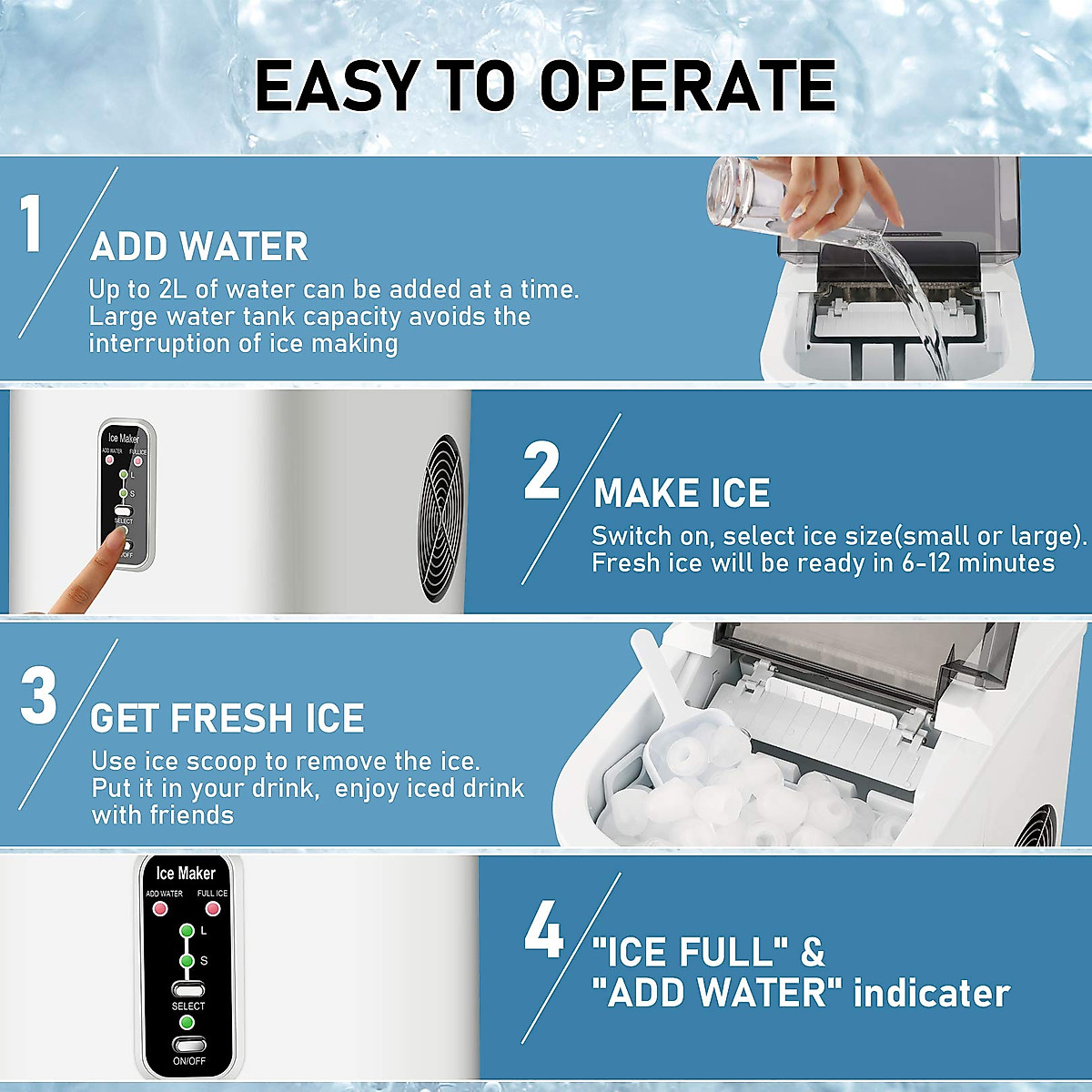 EASY TO OPERATE

1

ADD WATER

Up to 2L of water can be added at a time. Large water tank capacity avoids the interruption of ice making

Ice Maker
ADD WATER FULL ICE
L
S
SELECT
ON/OFF

2

MAKE ICE

Switch on, select ice size(small or large). Fresh ice will be ready in 6-12 minutes

3

GET FRESH ICE

Use ice scoop to remove the ice. Put it in your drink, enjoy iced drink with friends

Ice Maker
ADD WATER FULL ICE
L
S
SELECT
ON/OFF

4

"ICE FULL" & "ADD WATER" indicater