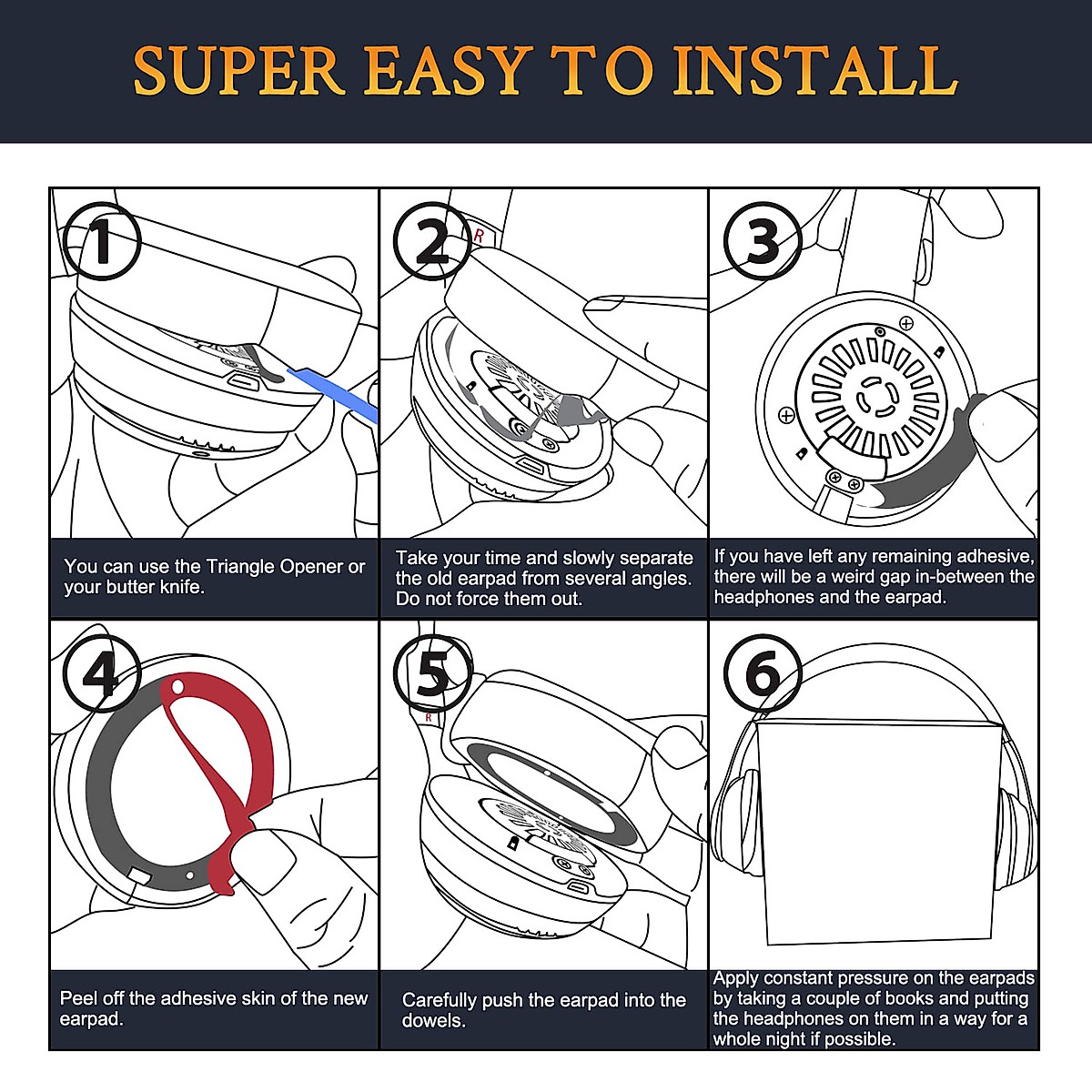 SUPER EASY TO INSTALL

1

You can use the Triangle Opener or your butter knife.

2

R

Take your time and slowly separate the old earpad from several angles. Do not force them out.

3

If you have left any remaining adhesive, there will be a weird gap in-between the headphones and the earpad.

4

Peel off the adhesive skin of the new earpad.

5

R

Carefully push the earpad into the dowels.

6

Apply constant pressure on the earpads by taking a couple of books and putting the headphones on them in a way for a whole night if possible.