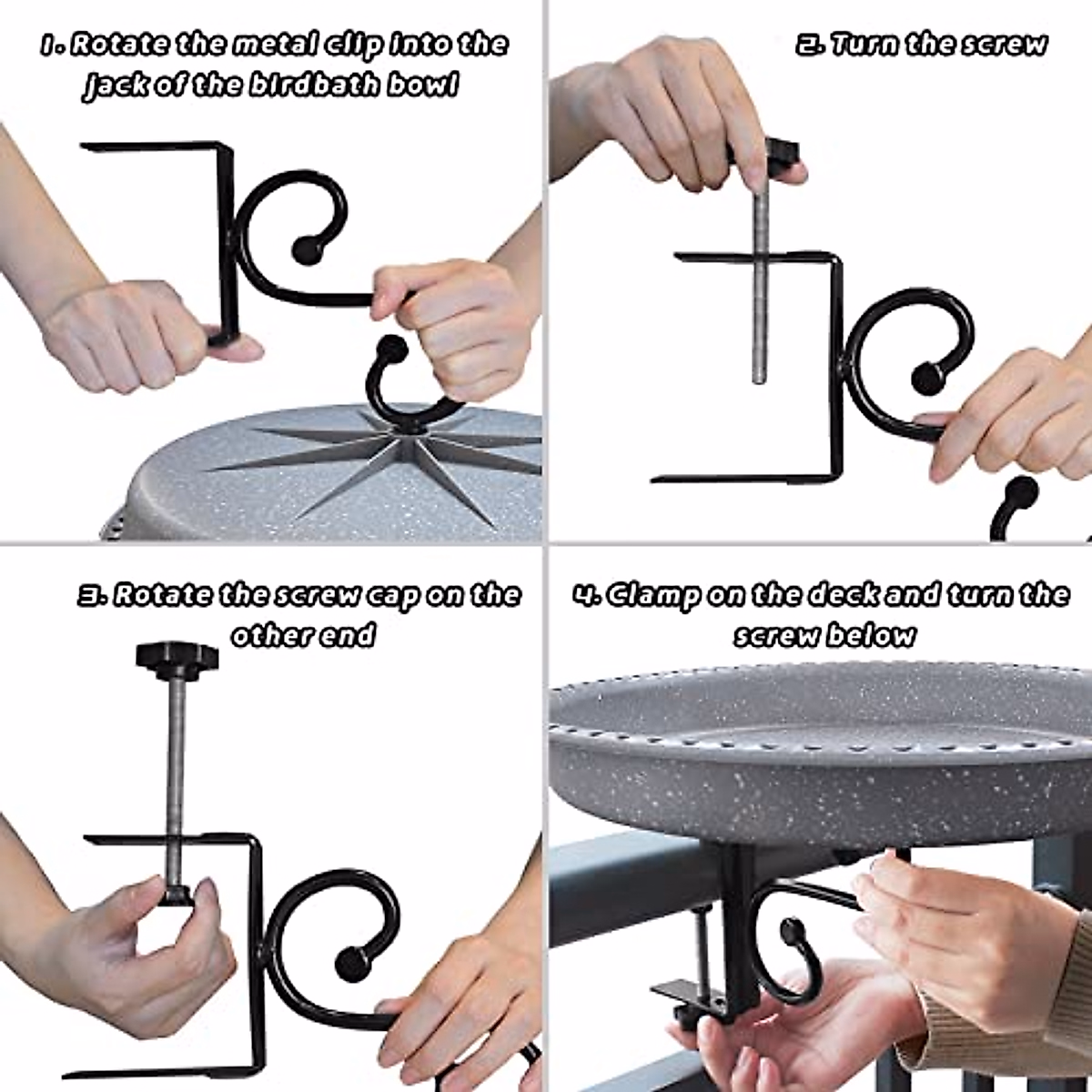 1. Rotate the metal clip into the jack of the birdbath bowl

2. Turn the screw

3. Rotate the screw cap on the other end

4. Clamp on the deck and turn the screw below