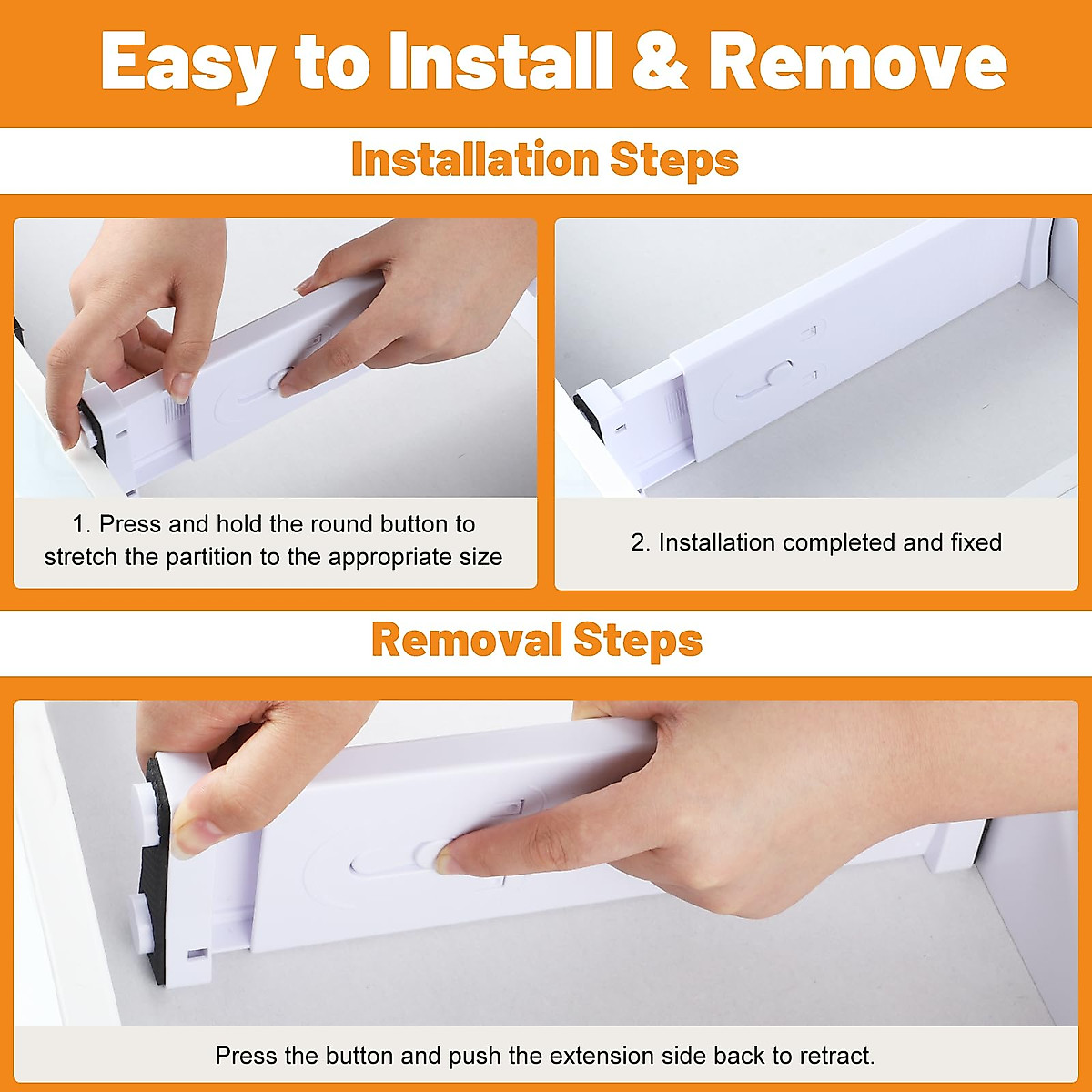 Easy to Install & Remove

Installation Steps

1. Press and hold the round button to stretch the partition to the appropriate size

2. Installation completed and fixed

Removal Steps

Press the button and push the extension side back to retract.