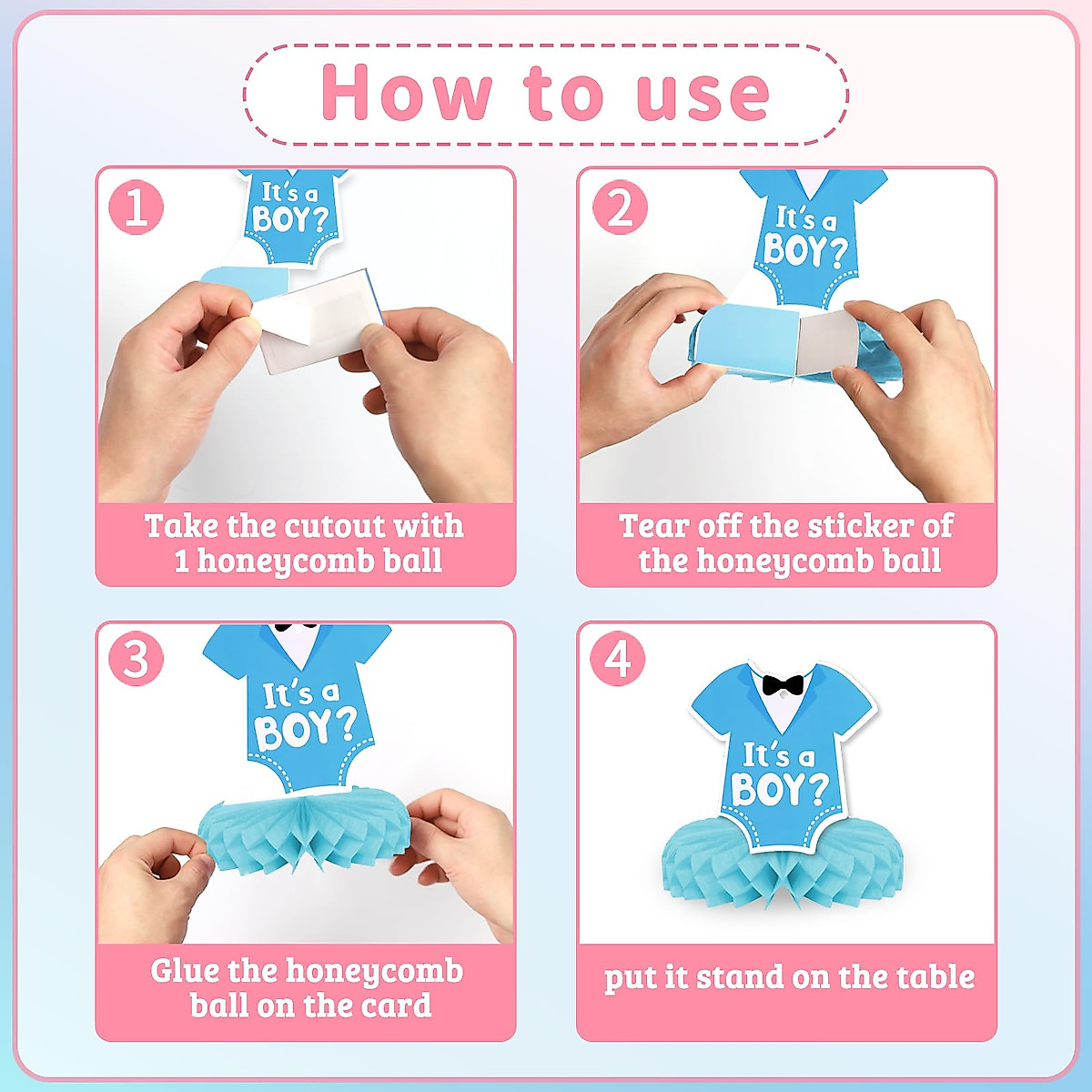 How to use

1

It's a BOY?

Take the cutout with 1 honeycomb ball

2

It's a BOY?

Tear off the sticker of the honeycomb ball

3

It's a BOY?

Glue the honeycomb ball on the card

4

It's a BOY?

put it stand on the table