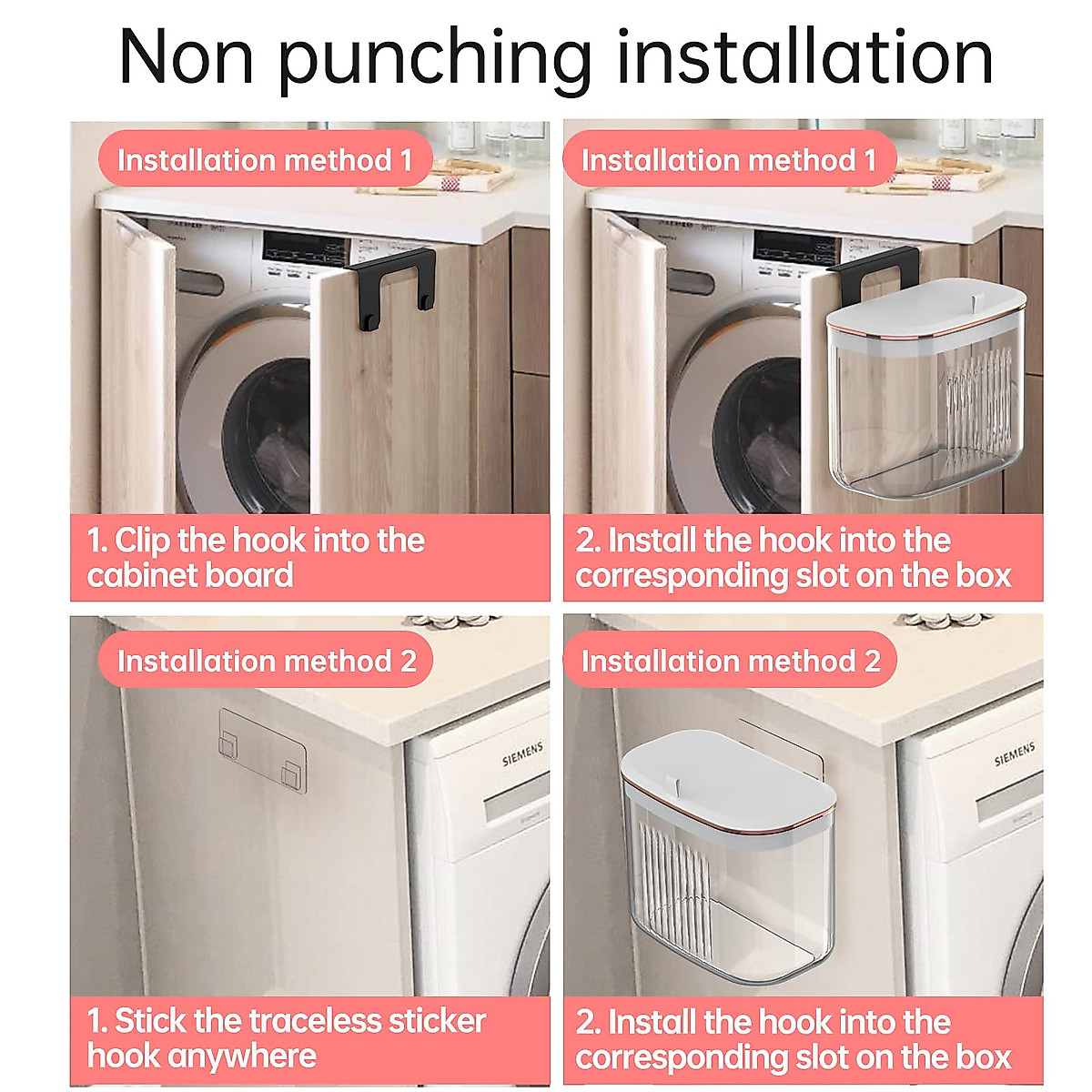 Non punching installation

Installation method 1

1. Clip the hook into the cabinet board

Installation method 1

2. Install the hook into the corresponding slot on the box

Installation method 2

SIEMENS

1. Stick the traceless sticker hook anywhere

Installation method 2

SIEMENS

2. Install the hook into the corresponding slot on the box