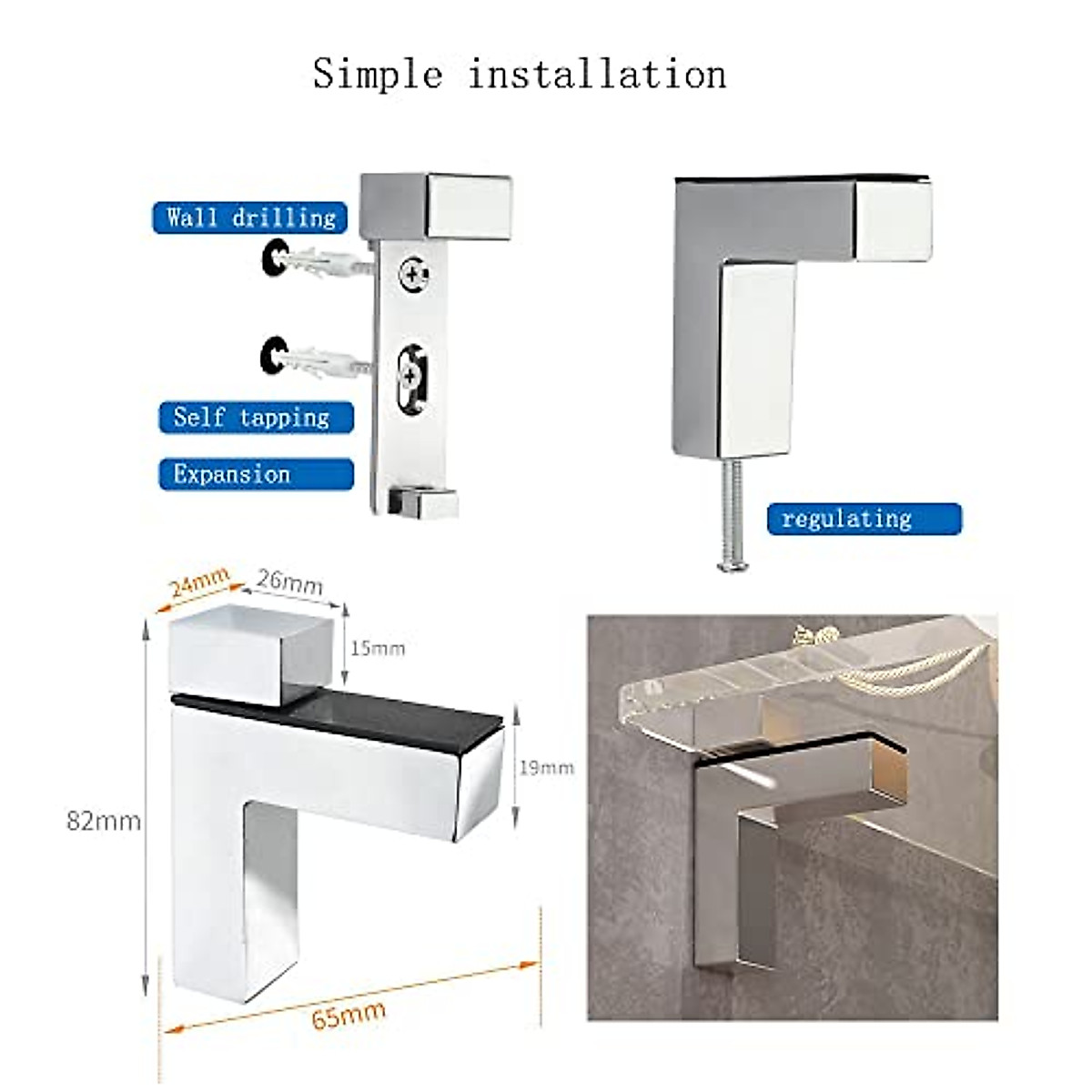 Simple installation

Wall drilling

Self tapping

Expansion

regulating

24mm

26mm

15mm

19mm

82mm

65mm