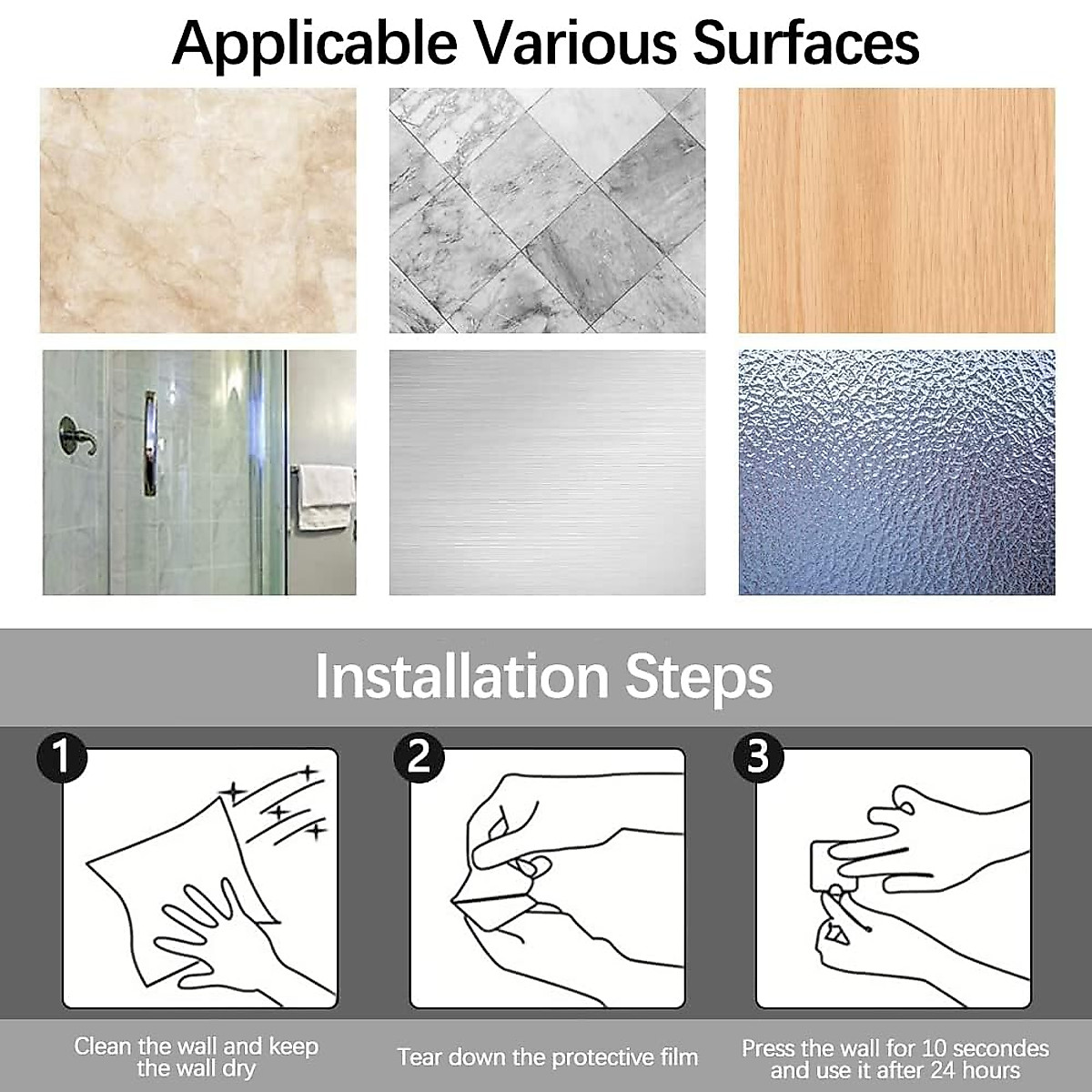 Applicable Various Surfaces

Installation Steps

1

2

3

Clean the wall and keep the wall dry

Tear down the protective film

Press the wall for 10 secondes and use it after 24 hours