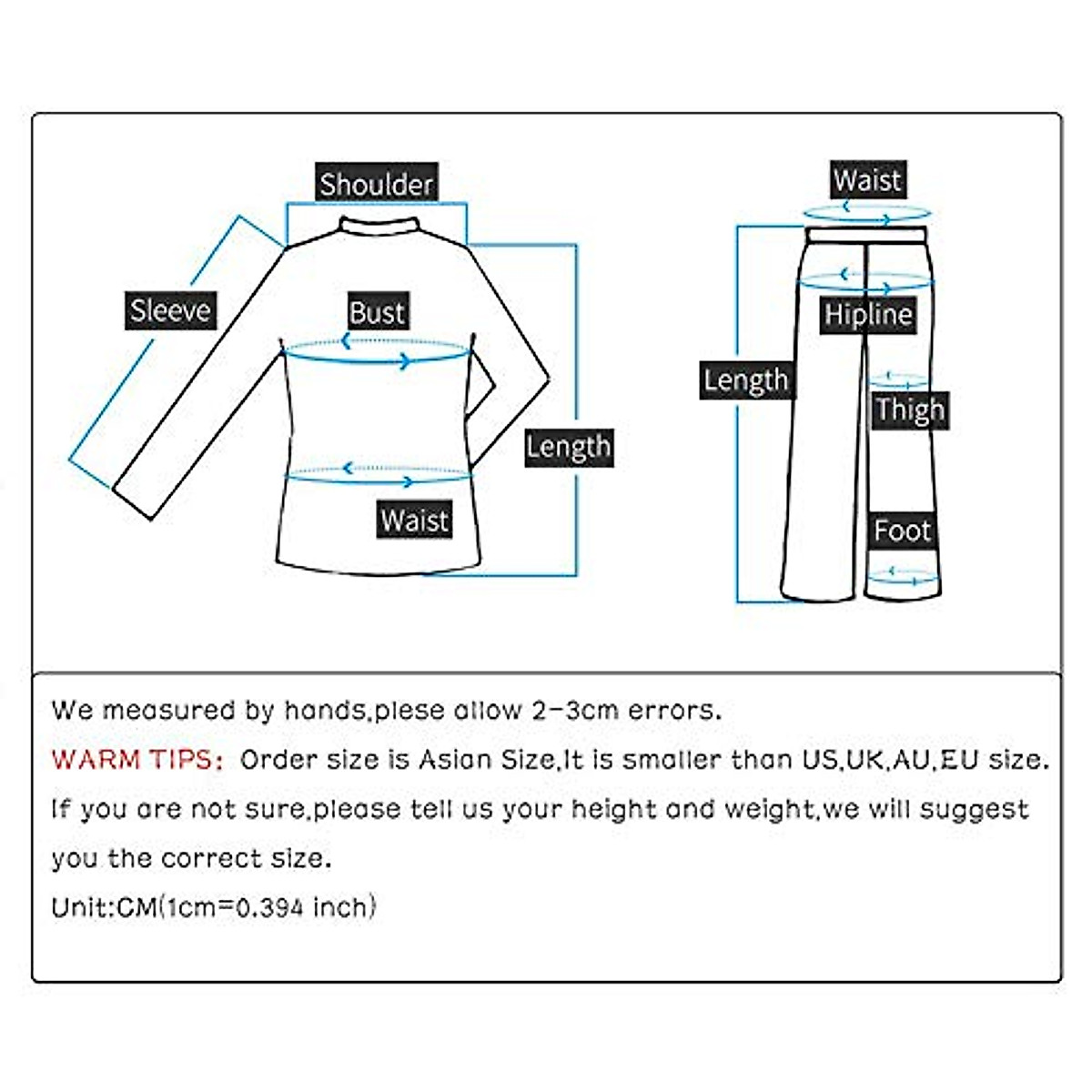 Shoulder
Sleeve
Bust
Length
Waist
Waist
Hipline
Length
Thigh
Foot

We measured by hands,plese allow 2-3cm errors.
WARM TIPS: Order size is Asian Size,It is smaller than US,UK,AU,EU size.
If you are not sure,please tell us your height and weight,we will suggest you the correct size.
Unit:CM(1cm=0.394 inch)