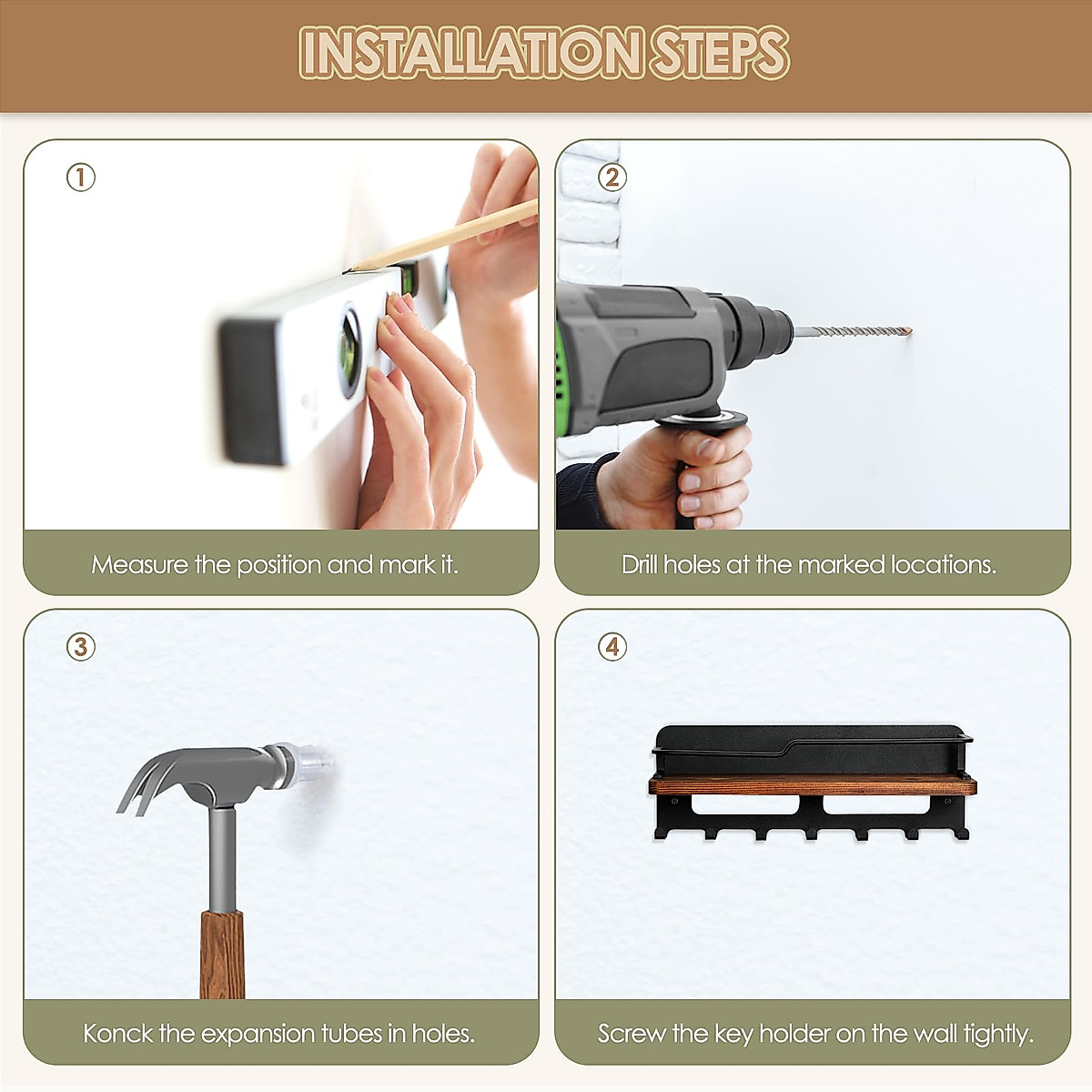 INSTALLATION STEPS

①

Measure the position and mark it.

②

Drill holes at the marked locations.

③

Konck the expansion tubes in holes.

④

Screw the key holder on the wall tightly.