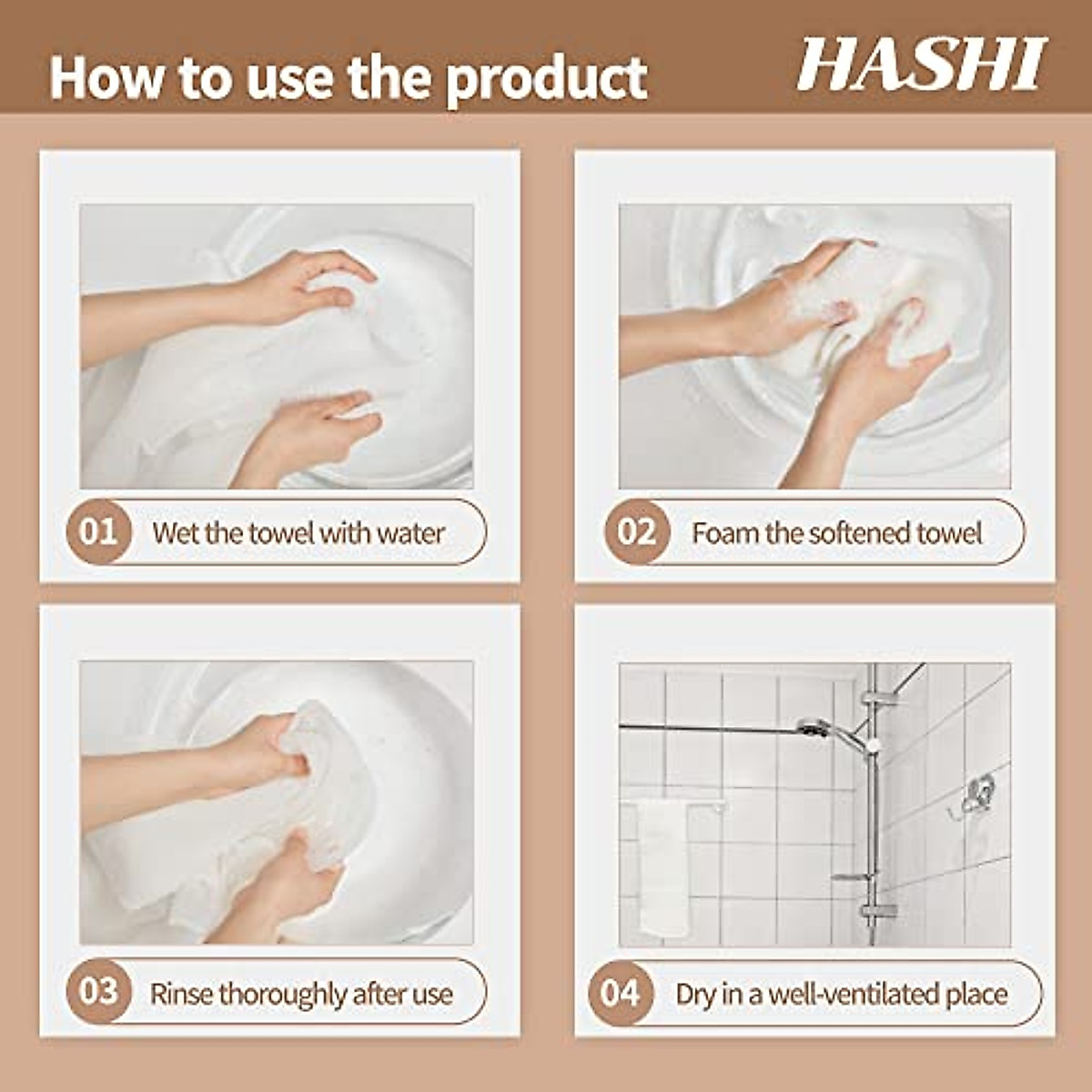 How to use the product

HASHI

01 Wet the towel with water

02 Foam the softened towel

03 Rinse thoroughly after use

04 Dry in a well-ventilated place