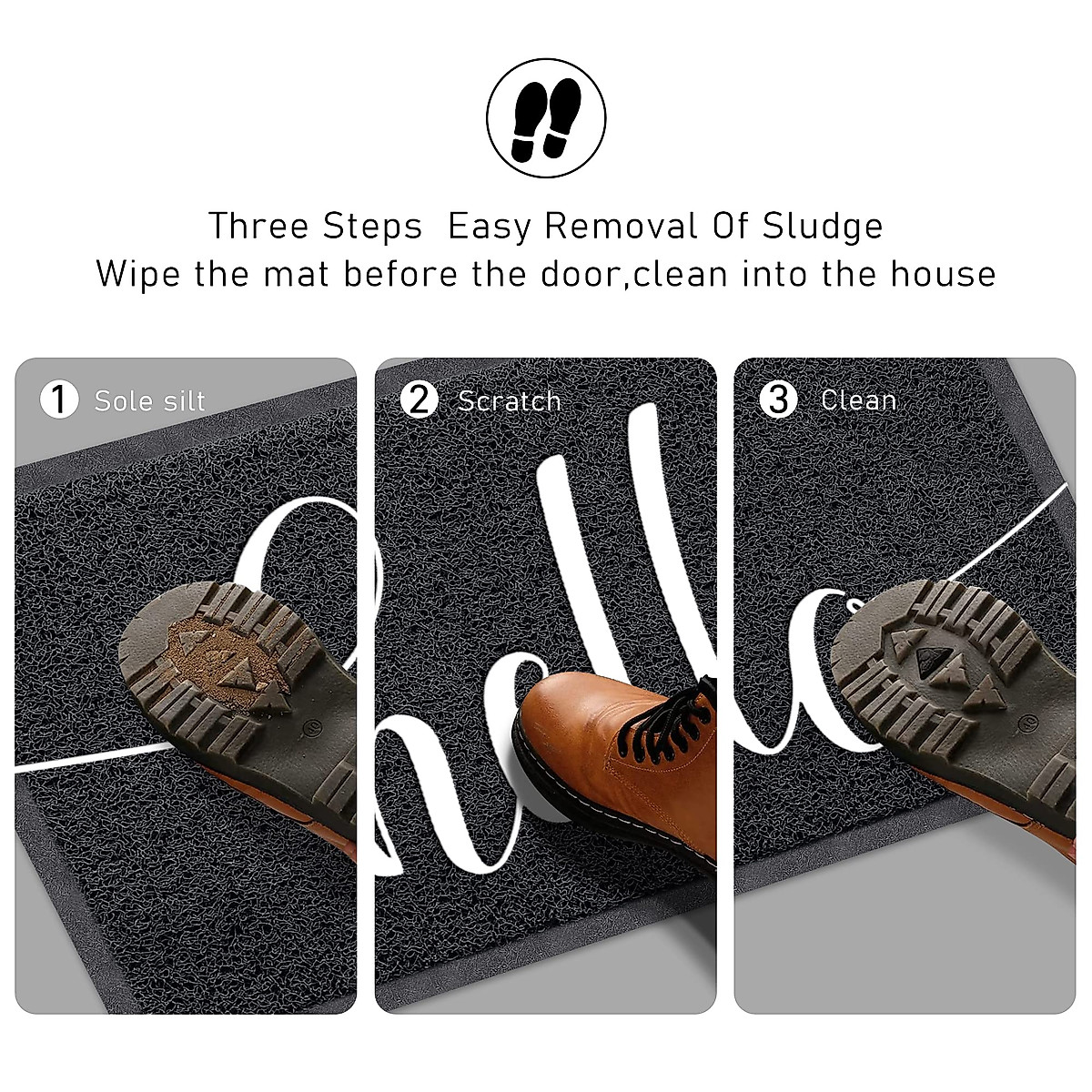 Three Steps  Easy Removal Of Sludge
Wipe the mat before the door,clean into the house

1 Sole silt

2 Scratch

3 Clean

hello