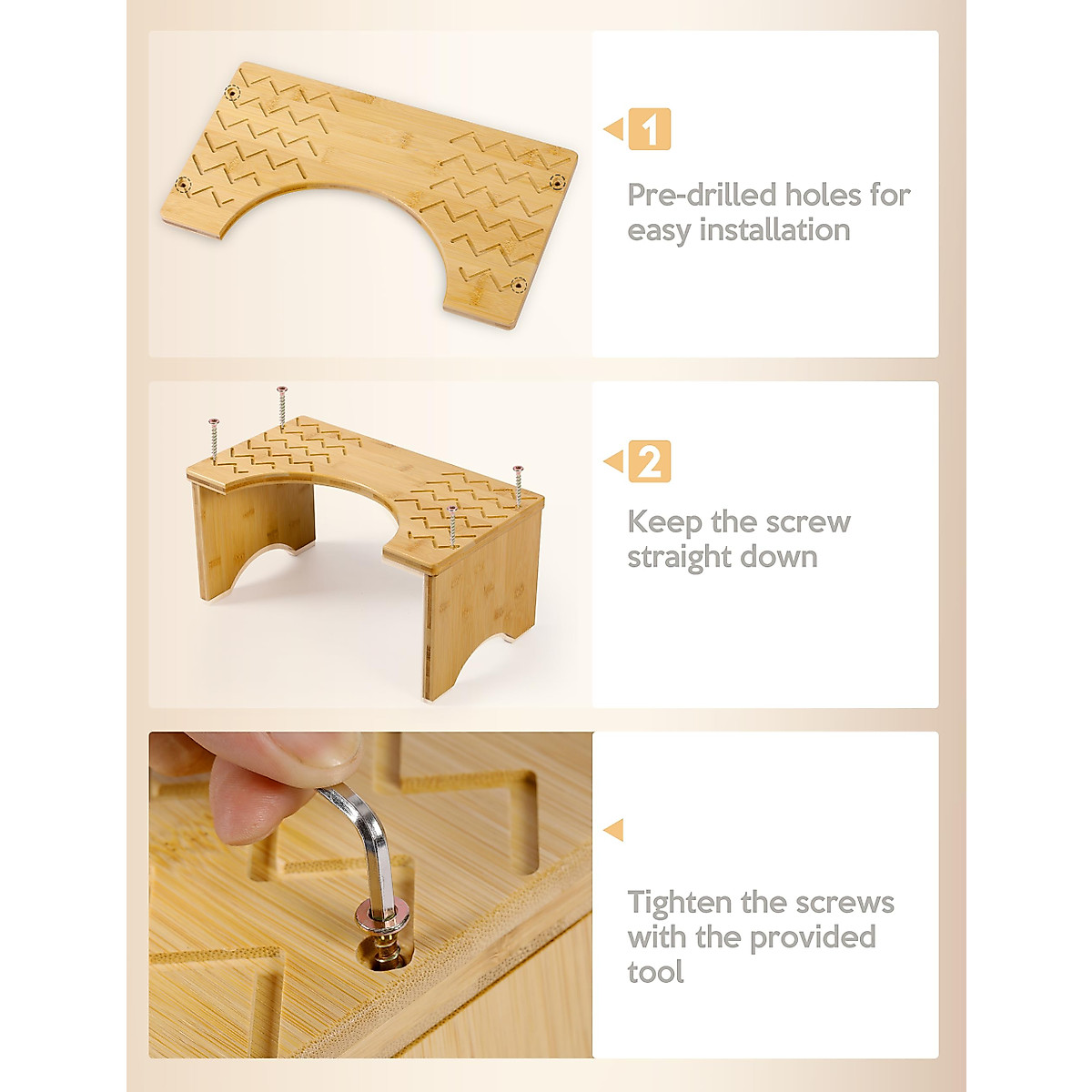 1

Pre-drilled holes for easy installation

2

Keep the screw straight down

Tighten the screws with the provided tool