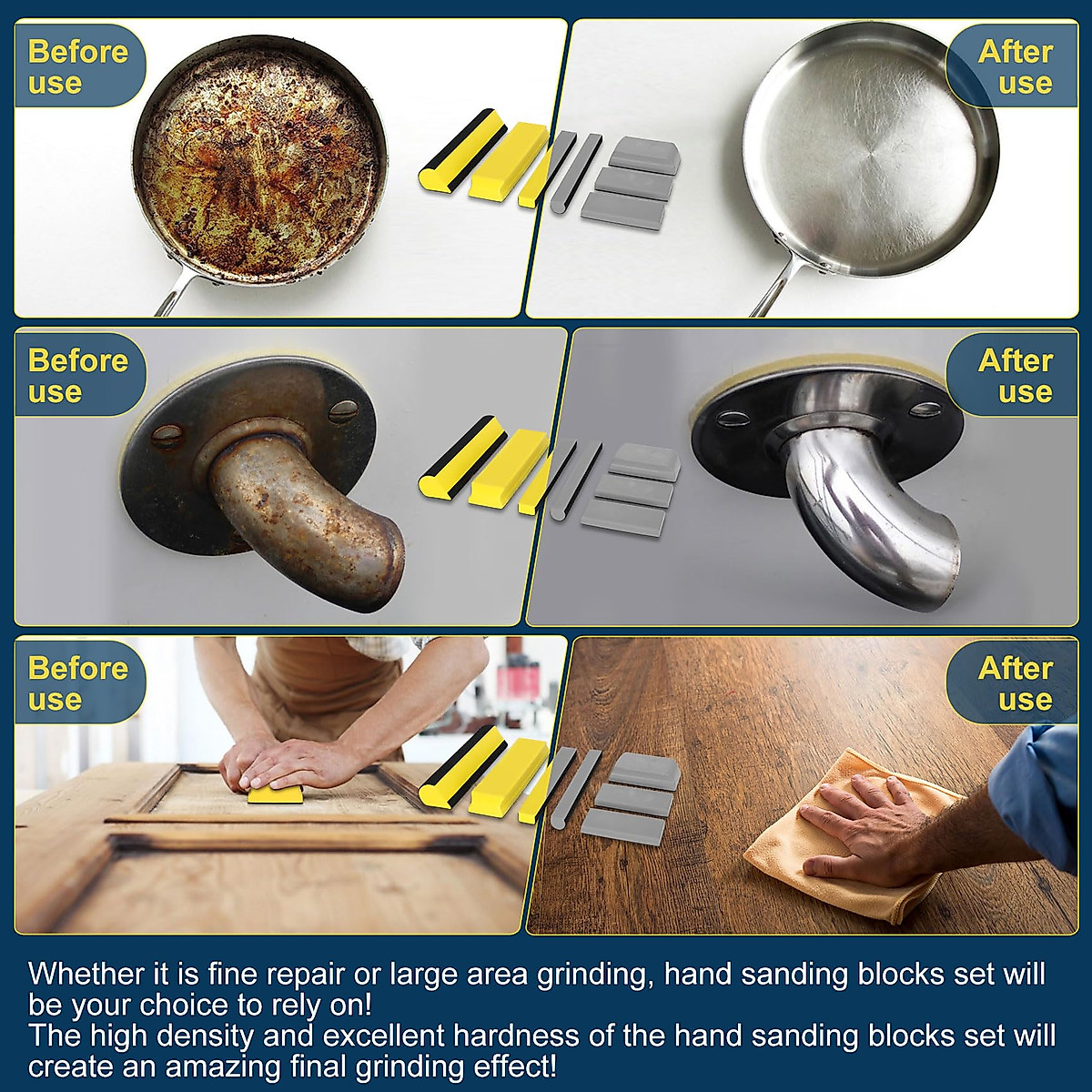 Before use

After use

Before use

After use

Before use

After use

Whether it is fine repair or large area grinding, hand sanding blocks set will be your choice to rely on!
The high density and excellent hardness of the hand sanding blocks set will create an amazing final grinding effect!