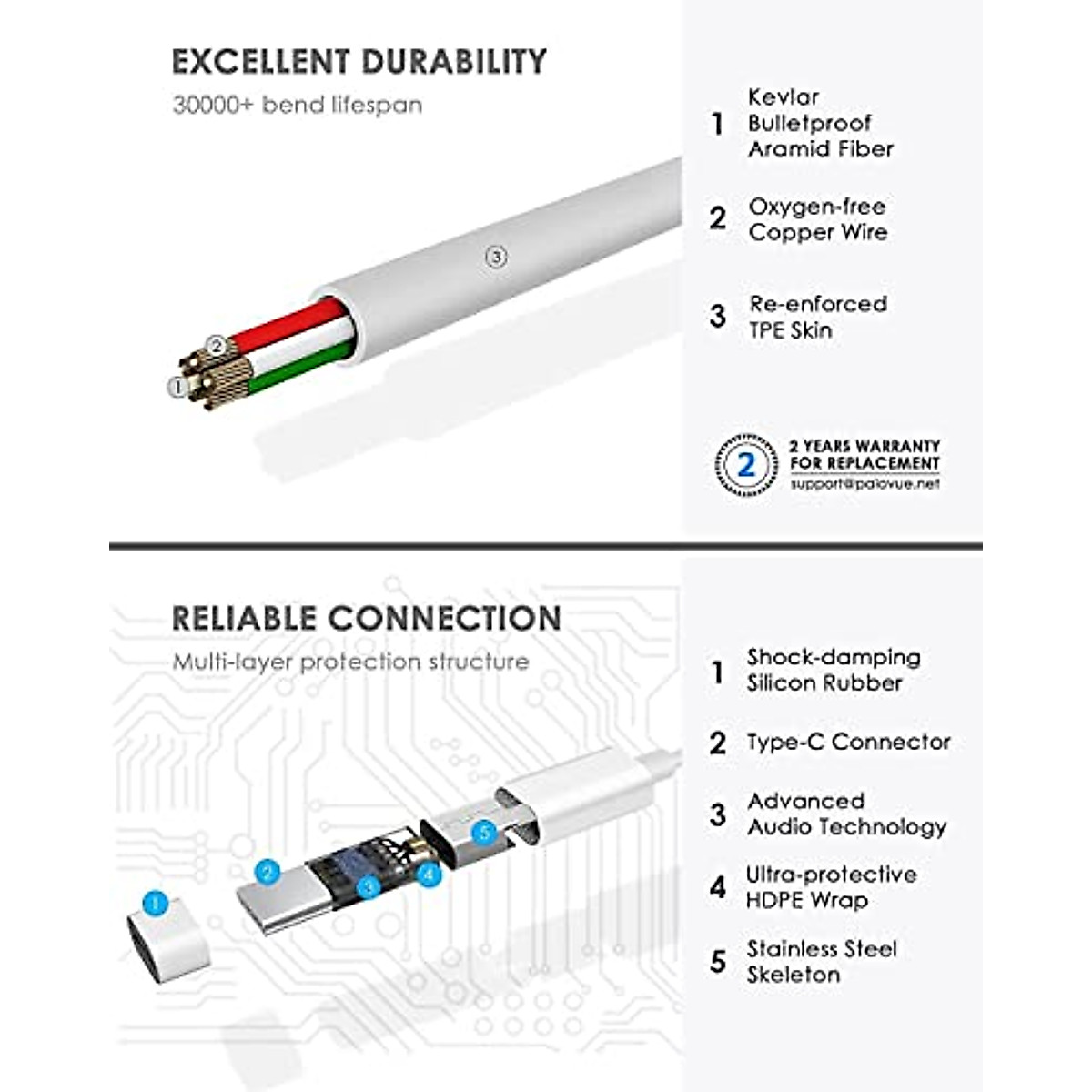 EXCELLENT DURABILITY
30000+ bend lifespan

③
②
①

1 Kevlar Bulletproof Aramid Fiber

2 Oxygen-free Copper Wire

3 Re-enforced TPE Skin

2
2 YEARS WARRANTY FOR REPLACEMENT
support@palovue.net

RELIABLE CONNECTION
Multi-layer protection structure

①
②
③
④
⑤

1 Shock-damping Silicon Rubber

2 Type-C Connector

3 Advanced Audio Technology

4 Ultra-protective HDPE Wrap

5 Stainless Steel Skeleton