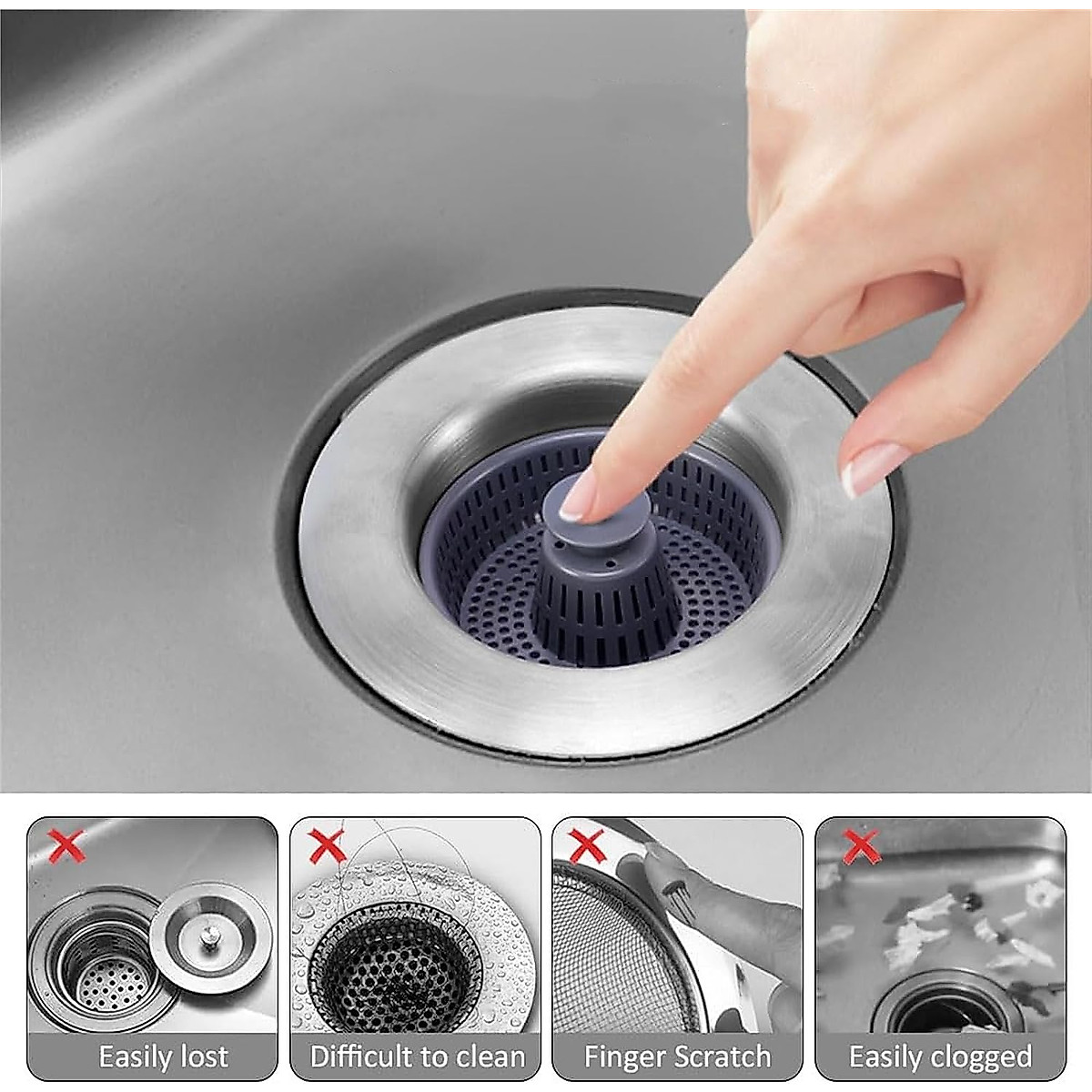 Easily lost

Difficult to clean

Finger Scratch

Easily clogged