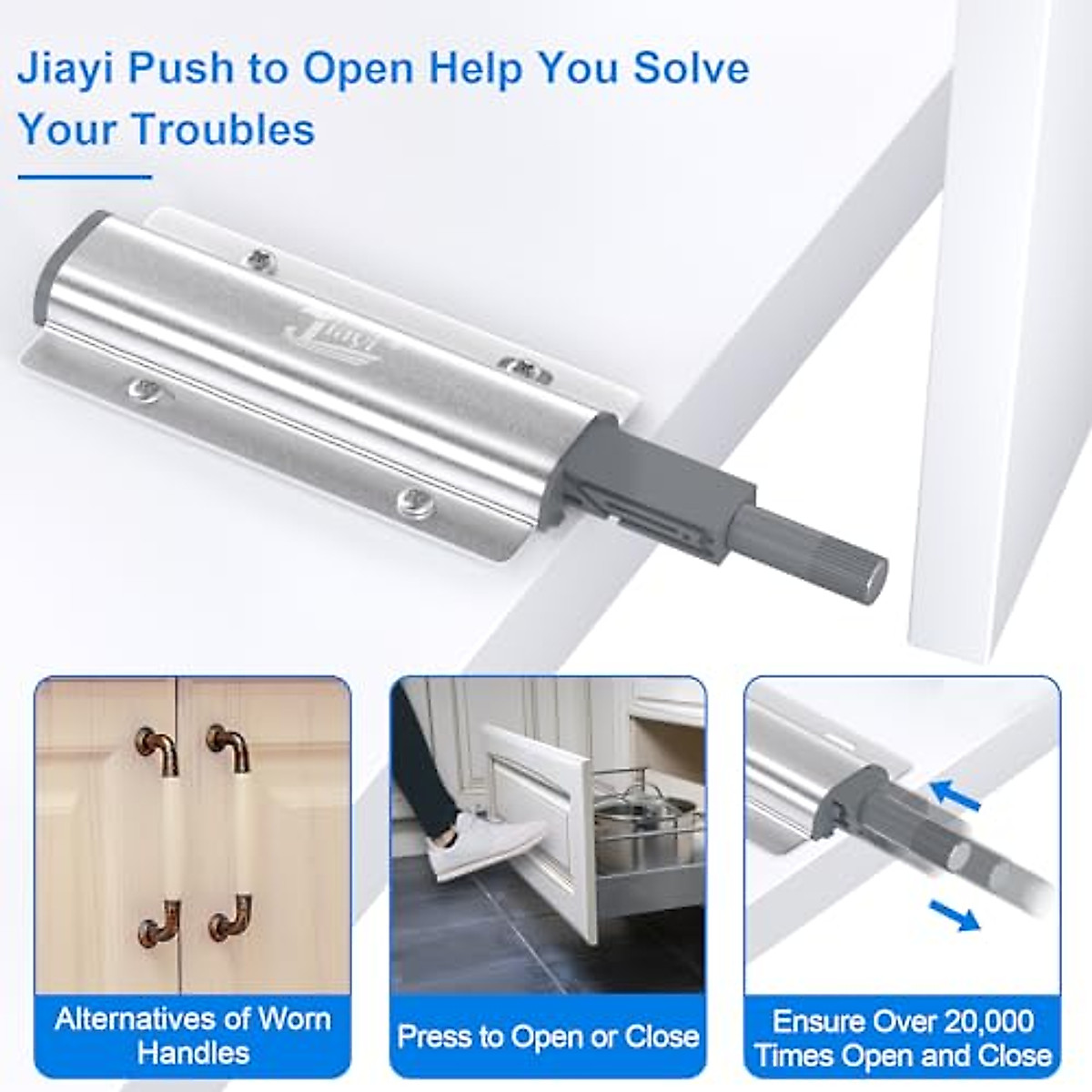 Jiayi Push to Open Help You Solve Your Troubles

Jiayi

Alternatives of Worn Handles

Press to Open or Close

Ensure Over 20,000 Times Open and Close