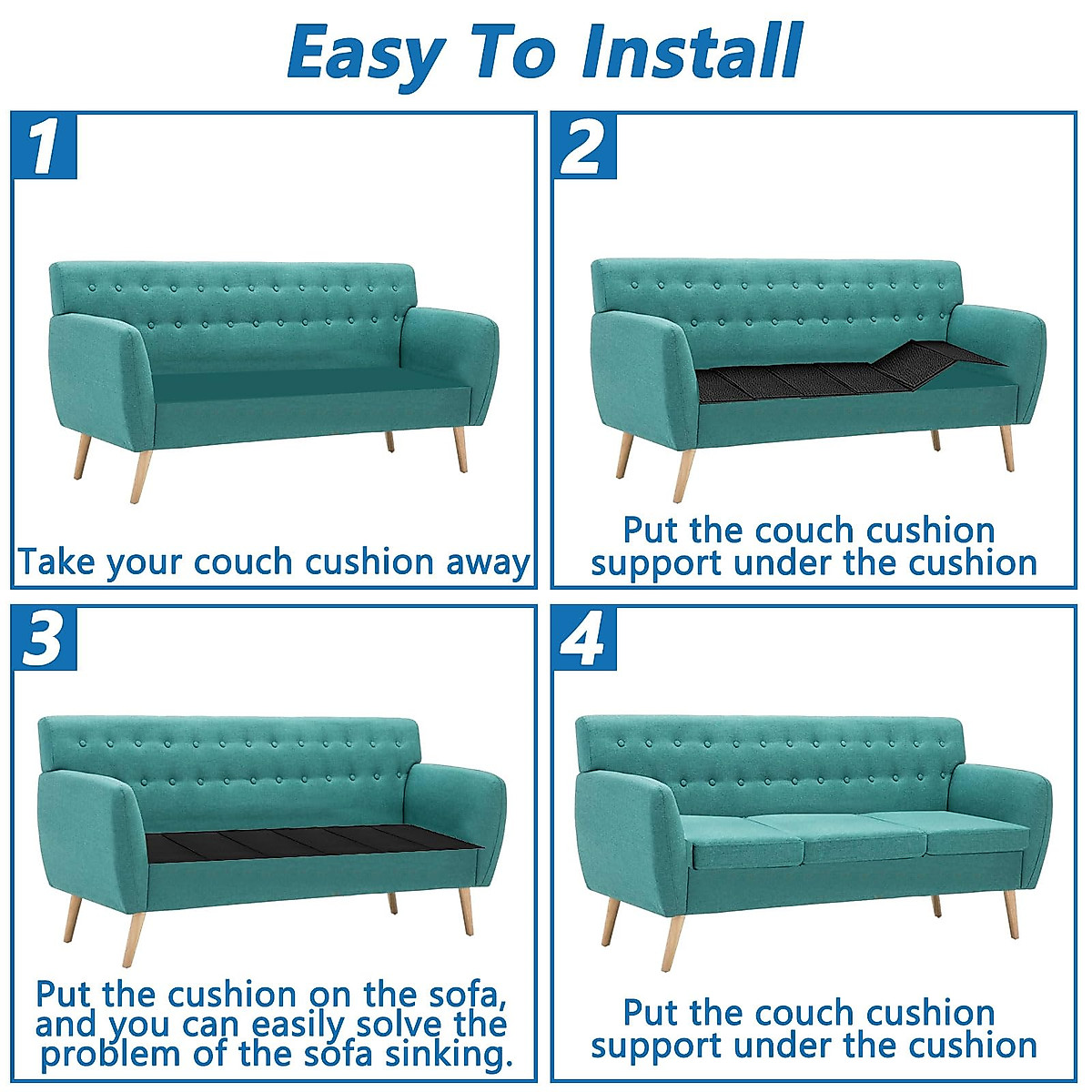 Easy To Install

1

Take your couch cushion away

2

Put the couch cushion support under the cushion

3

Put the cushion on the sofa, and you can easily solve the problem of the sofa sinking.

4

Put the couch cushion support under the cushion