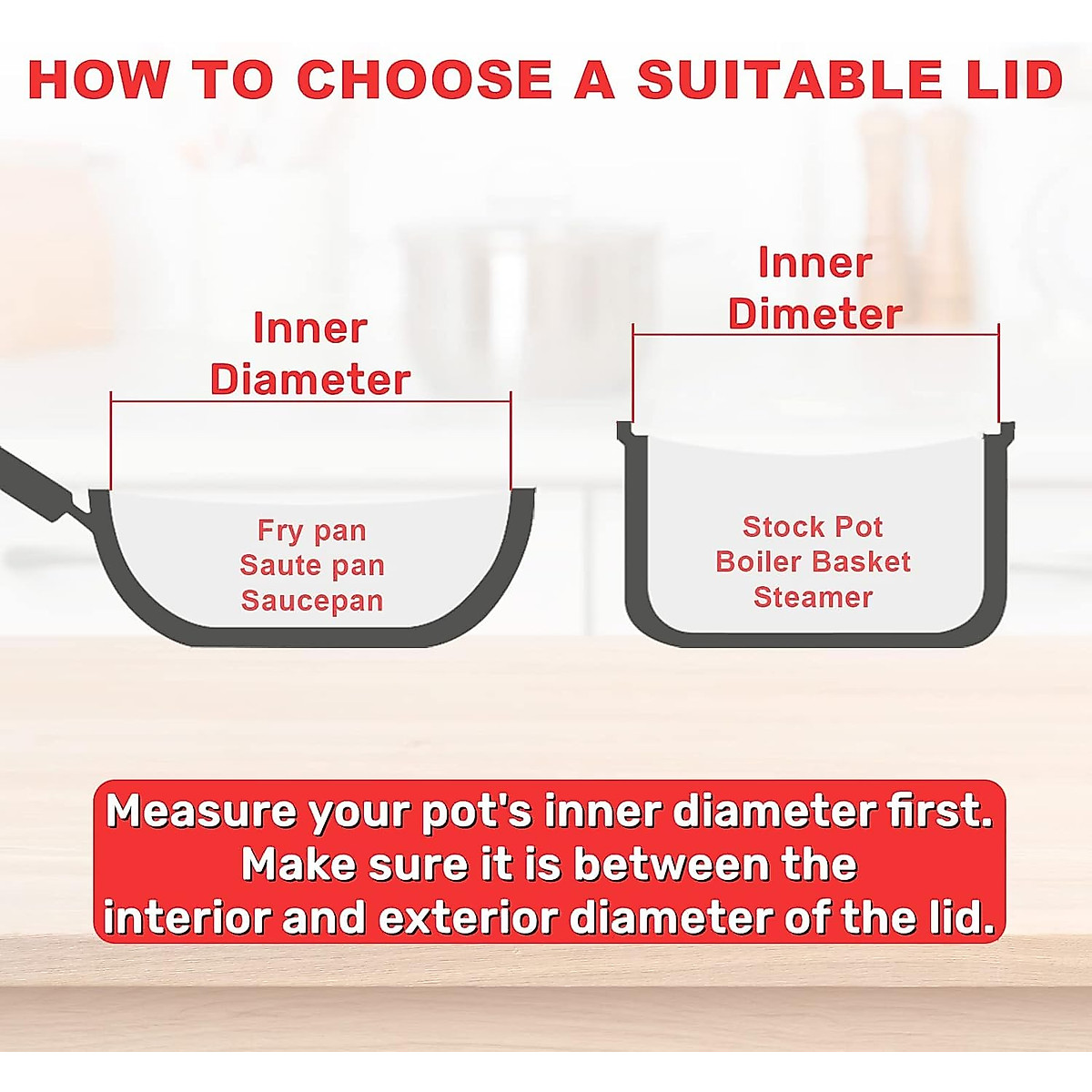 HOW TO CHOOSE A SUITABLE LID

Inner Diameter

Fry pan
Saute pan
Saucepan

Inner Dimeter

Stock Pot
Boiler Basket
Steamer

Measure your pot's inner diameter first. Make sure it is between the interior and exterior diameter of the lid.