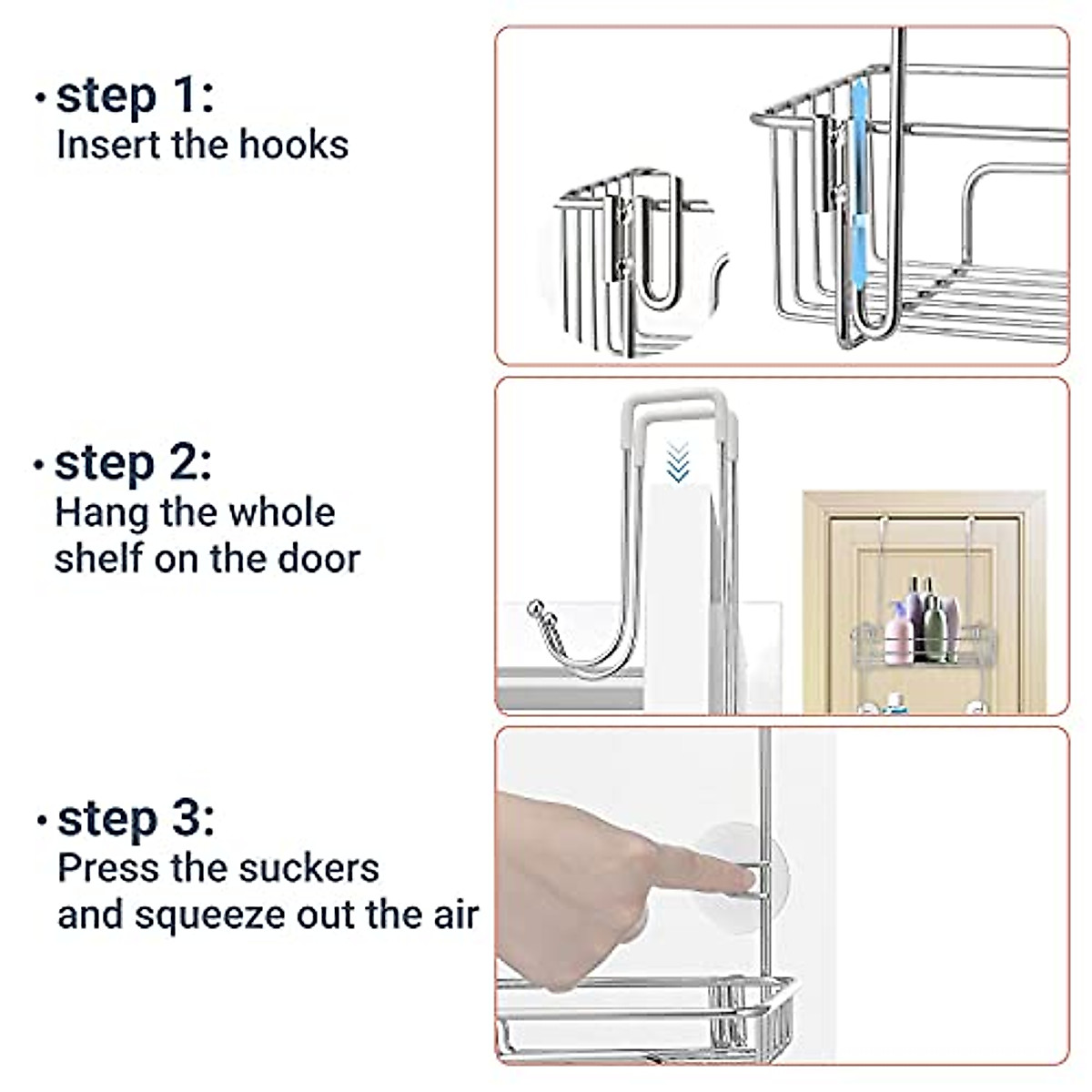 · step 1:
Insert the hooks

· step 2:
Hang the whole shelf on the door

· step 3:
Press the suckers and squeeze out the air