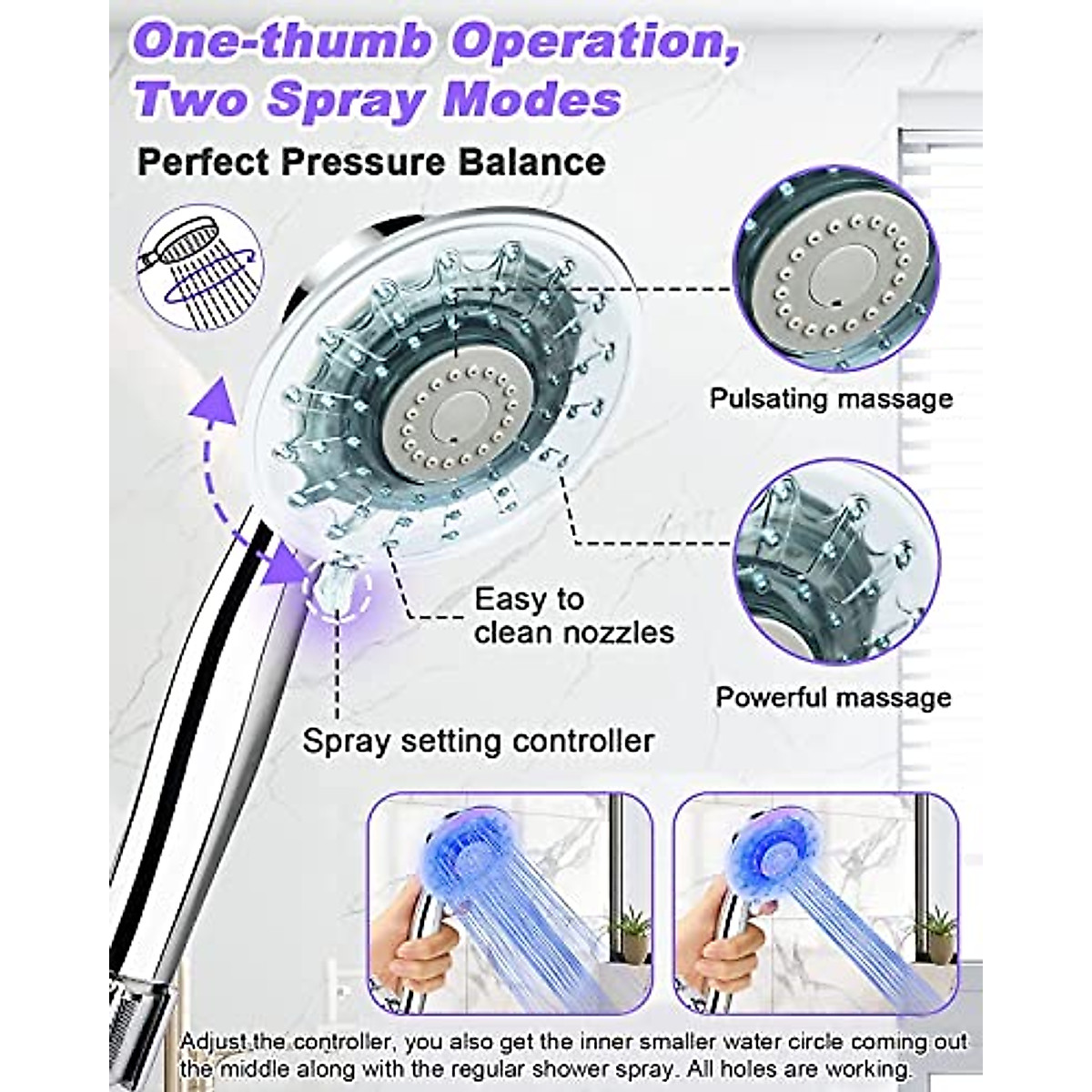 One-thumb Operation,
Two Spray Modes

Perfect Pressure Balance

Pulsating massage

Easy to clean nozzles

Powerful massage

Spray setting controller

Adjust the controller, you also get the inner smaller water circle coming out the middle along with the regular shower spray. All holes are working.