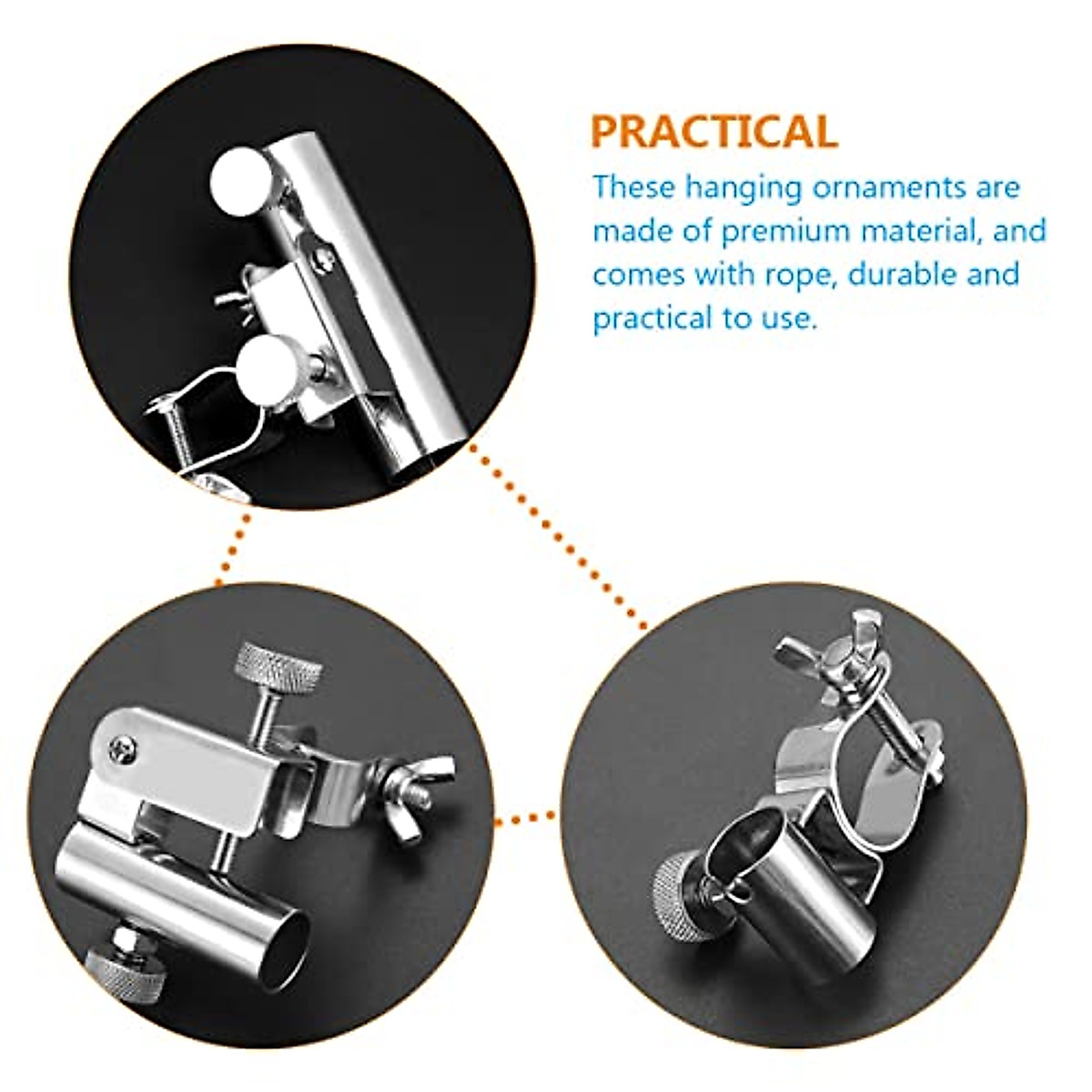 PRACTICAL

These hanging ornaments are made of premium material, and comes with rope, durable and practical to use.