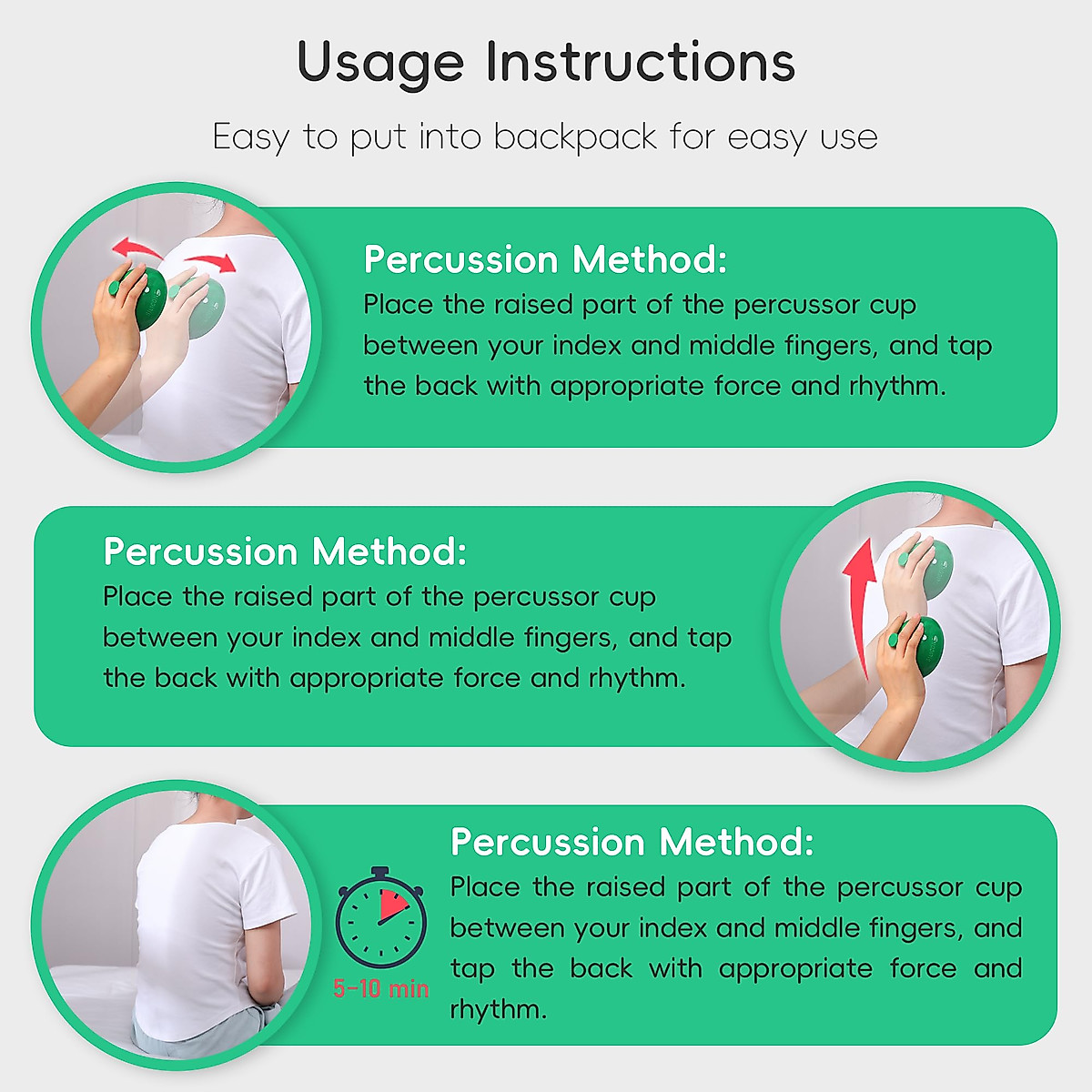 Usage Instructions

Easy to put into backpack for easy use

Percussion Method:
Place the raised part of the percussor cup between your index and middle fingers, and tap the back with appropriate force and rhythm.

Percussion Method:
Place the raised part of the percussor cup between your index and middle fingers, and tap the back with appropriate force and rhythm.

5-10 min

Percussion Method:
Place the raised part of the percussor cup between your index and middle fingers, and tap the back with appropriate force and rhythm.