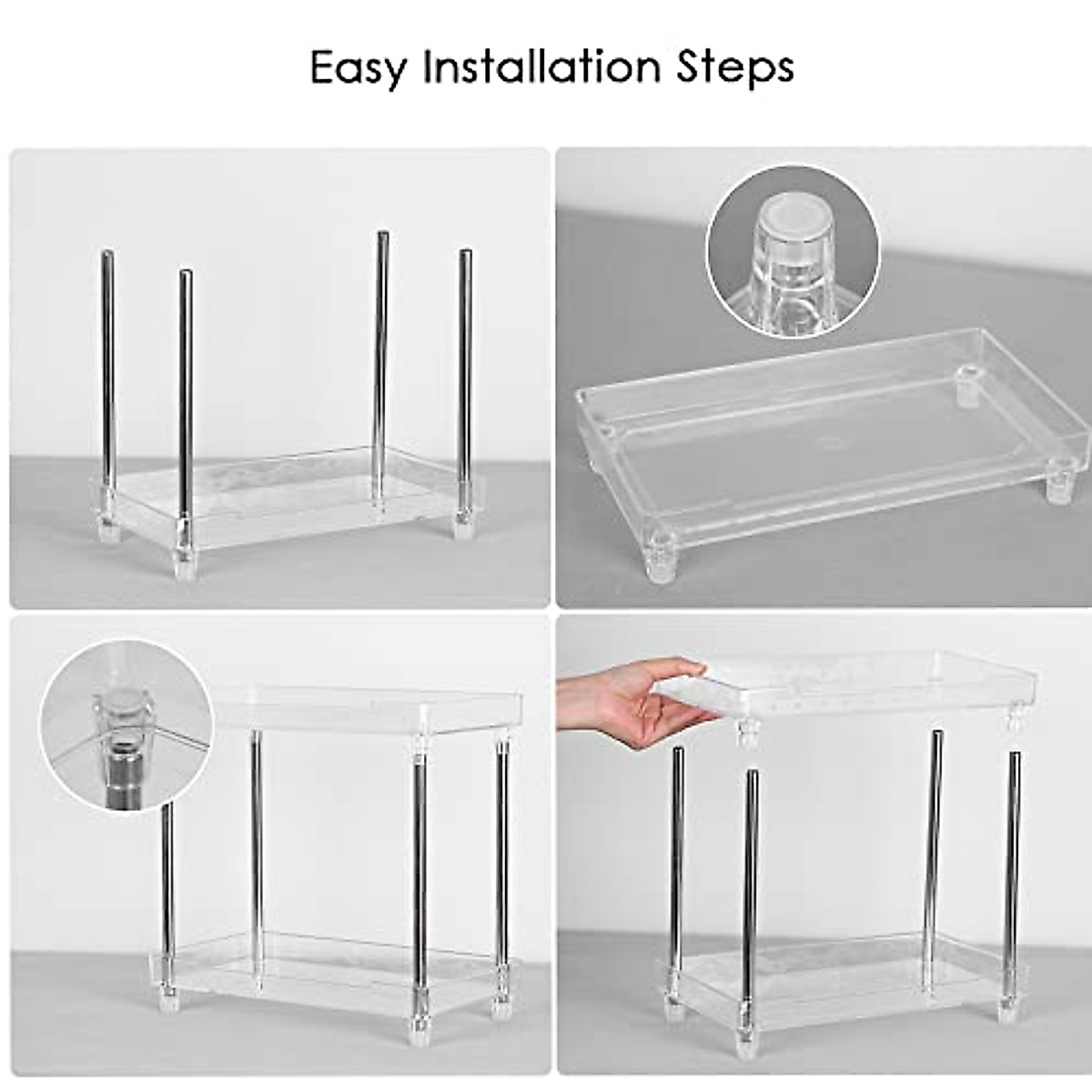 Easy Installation Steps