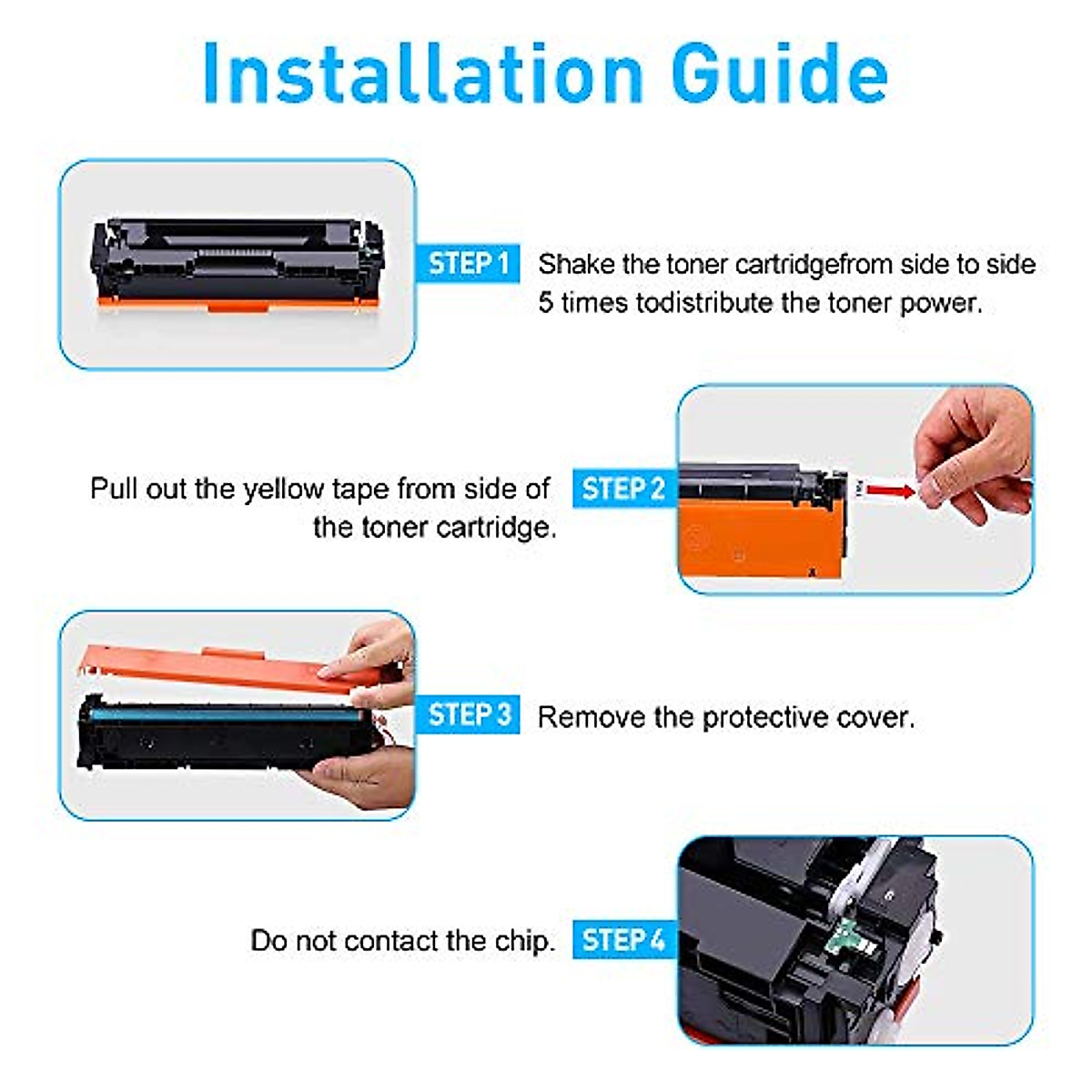 Installation Guide

STEP 1 Shake the toner cartridgefrom side to side 5 times todistribute the toner power.

Pull out the yellow tape from side of the toner cartridge. STEP 2

STEP 3 Remove the protective cover.

Do not contact the chip. STEP 4