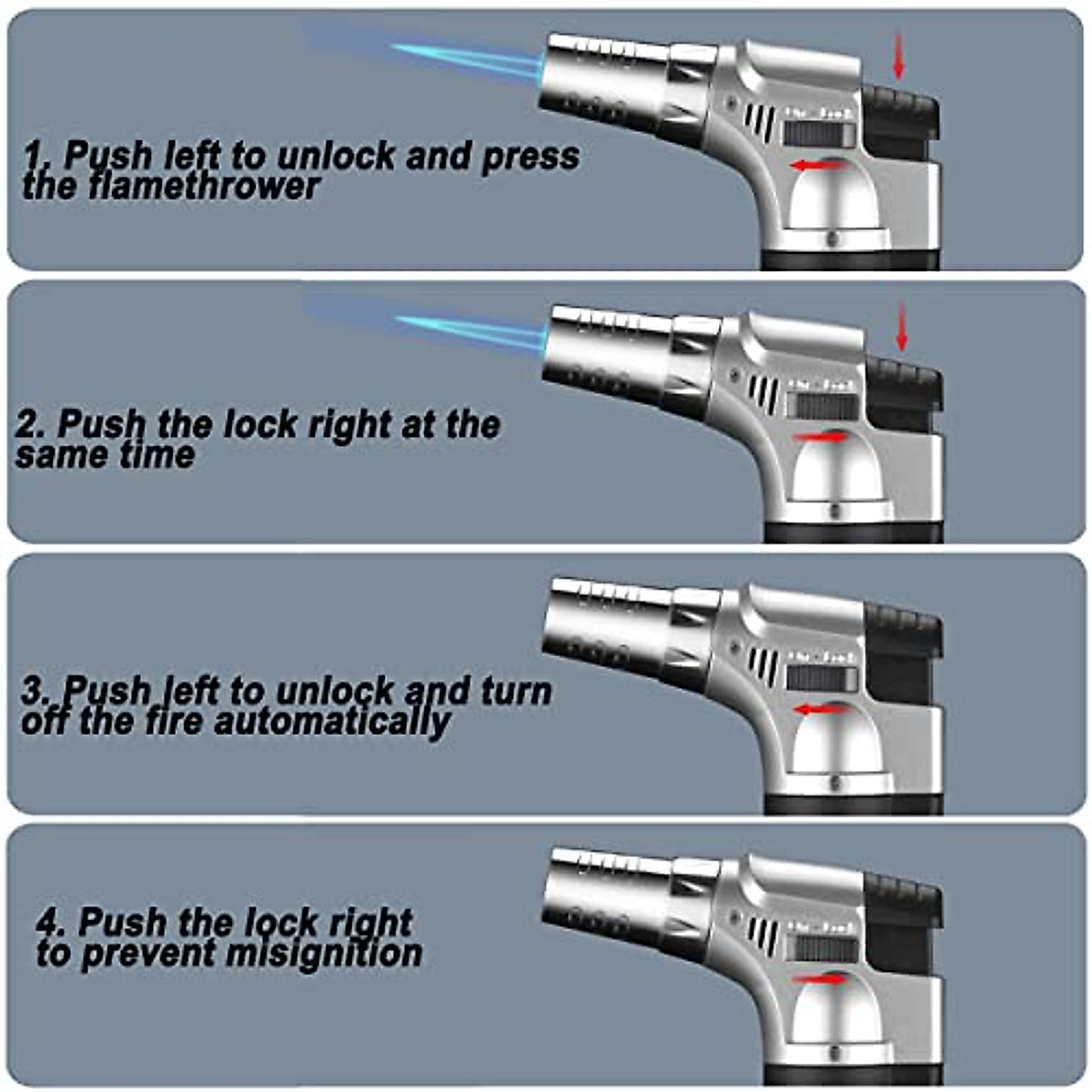 1. Push left to unlock and press the flamethrower

2. Push the lock right at the same time

3. Push left to unlock and turn off the fire automatically

4. Push the lock right to prevent misignition