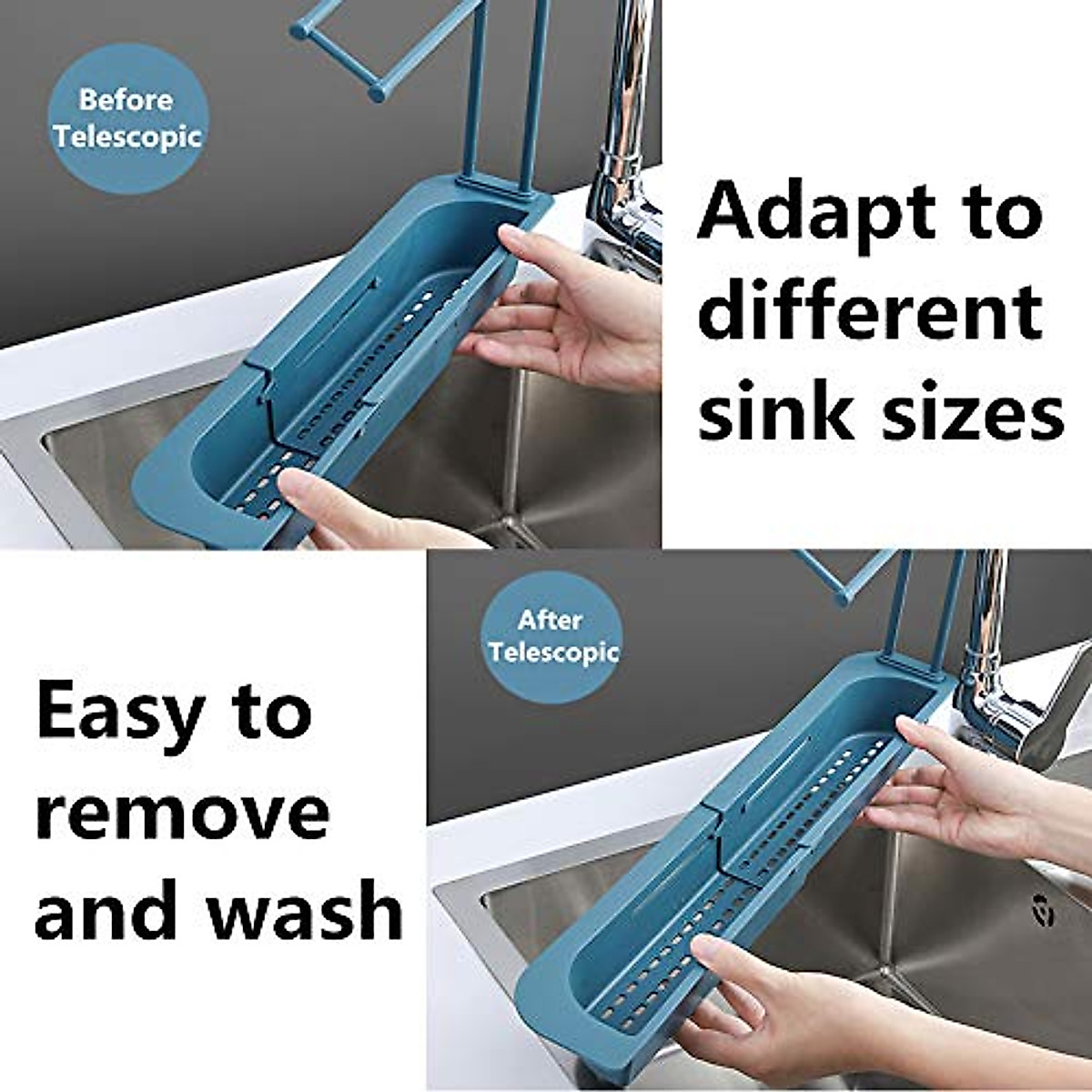 Before Telescopic

Adapt to different sink sizes

After Telescopic

Easy to remove and wash