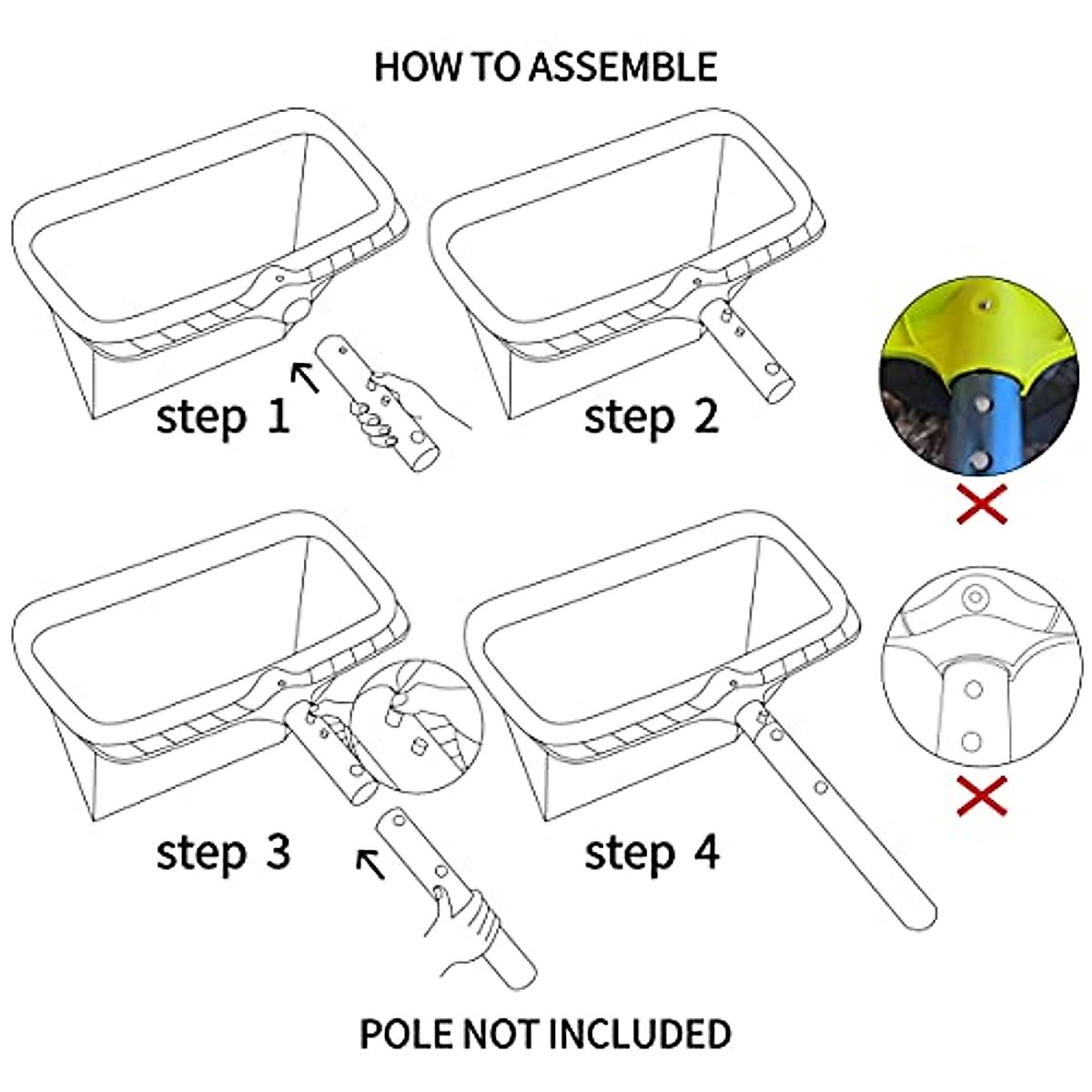 HOW TO ASSEMBLE

step 1

step 2

step 3

step 4

POLE NOT INCLUDED