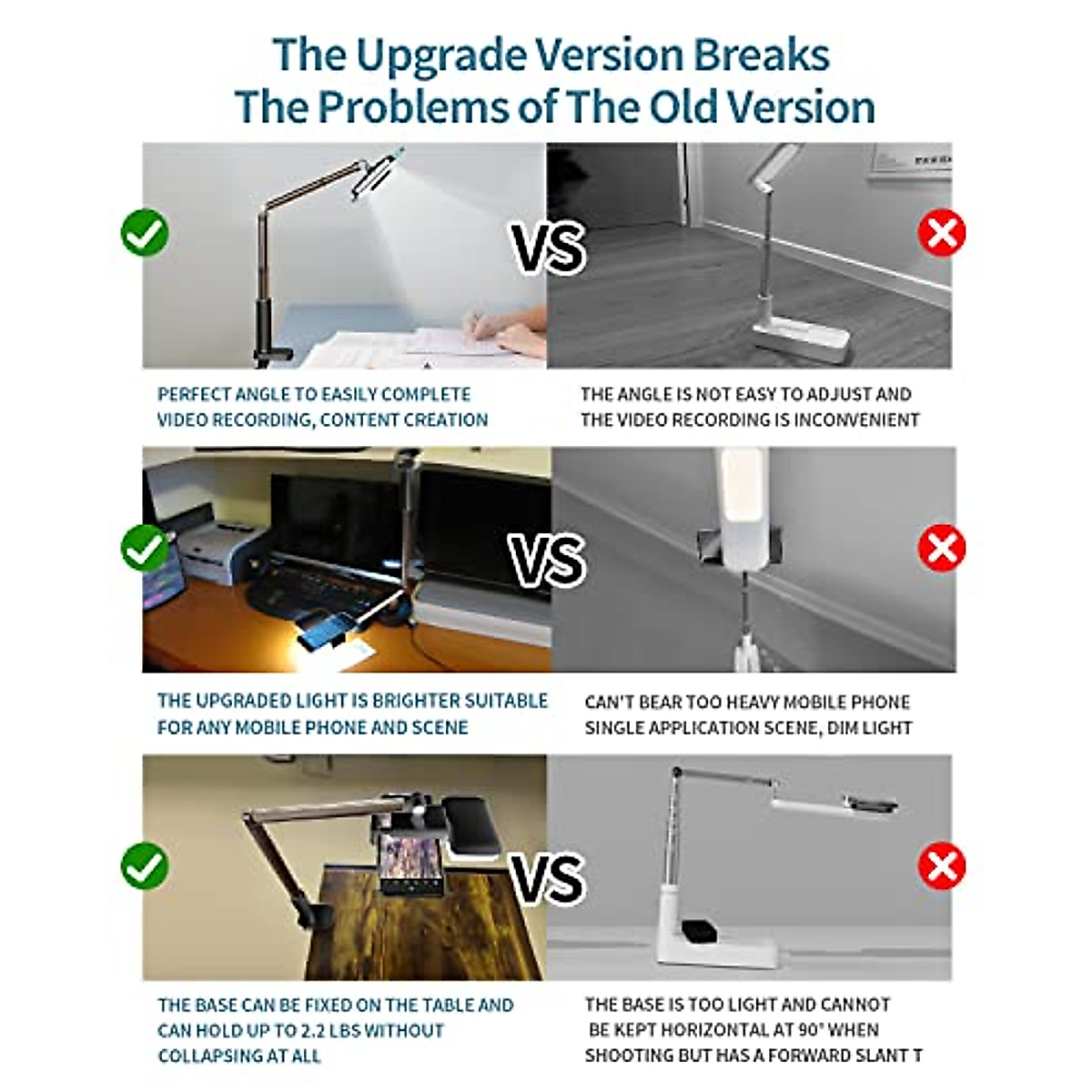 The Upgrade Version Breaks The Problems of The Old Version

VS

PERFECT ANGLE TO EASILY COMPLETE VIDEO RECORDING, CONTENT CREATION

THE ANGLE IS NOT EASY TO ADJUST AND THE VIDEO RECORDING IS INCONVENIENT

VS

THE UPGRADED LIGHT IS BRIGHTER SUITABLE FOR ANY MOBILE PHONE AND SCENE

CAN'T BEAR TOO HEAVY MOBILE PHONE SINGLE APPLICATION SCENE, DIM LIGHT

VS

THE BASE CAN BE FIXED ON THE TABLE AND CAN HOLD UP TO 2.2 LBS WITHOUT COLLAPSING AT ALL

THE BASE IS TOO LIGHT AND CANNOT BE KEPT HORIZONTAL AT 90° WHEN SHOOTING BUT HAS A FORWARD SLANT T