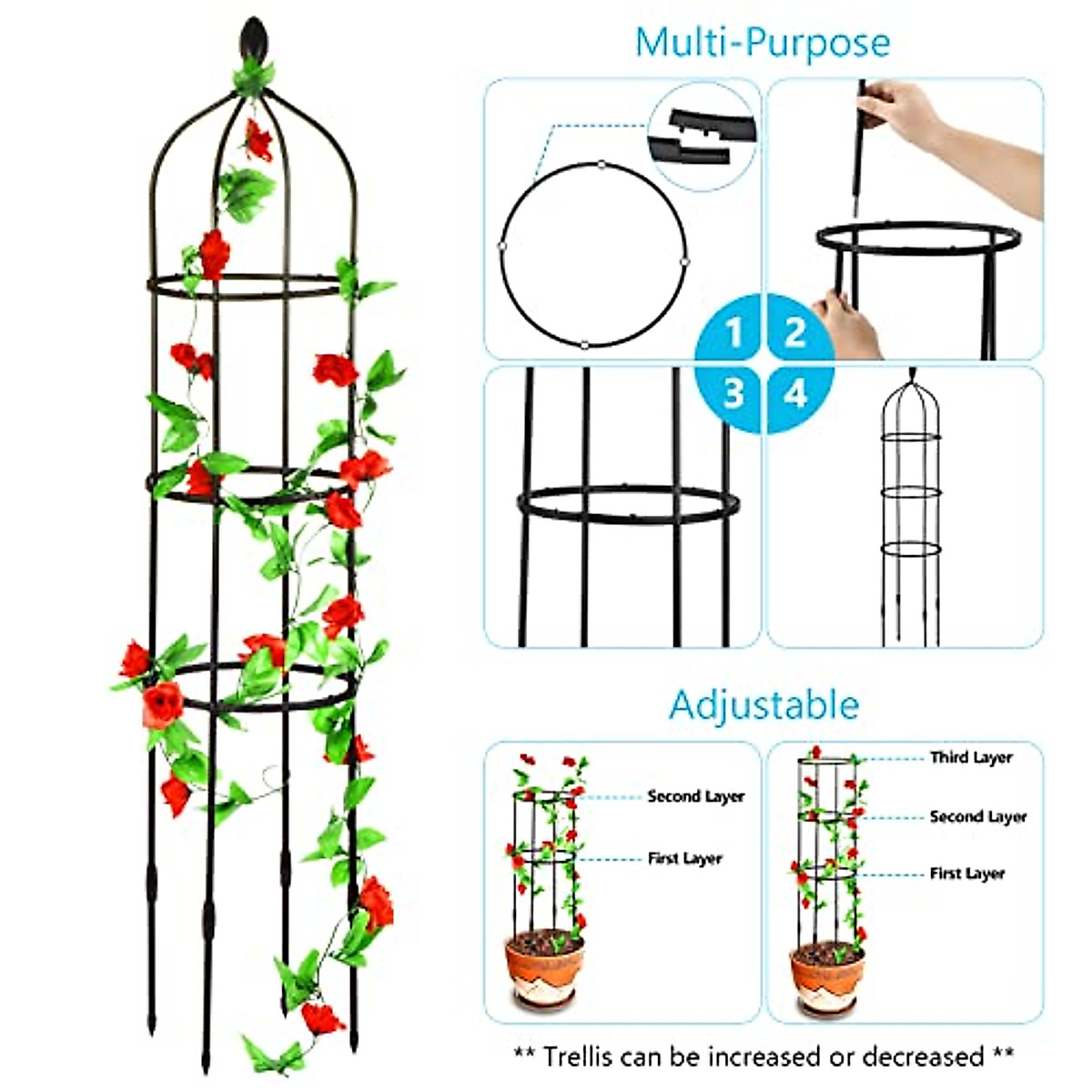 Multi-Purpose

1 2
3 4

Adjustable

Second Layer
First Layer

Third Layer
Second Layer
First Layer

** Trellis can be increased or decreased **