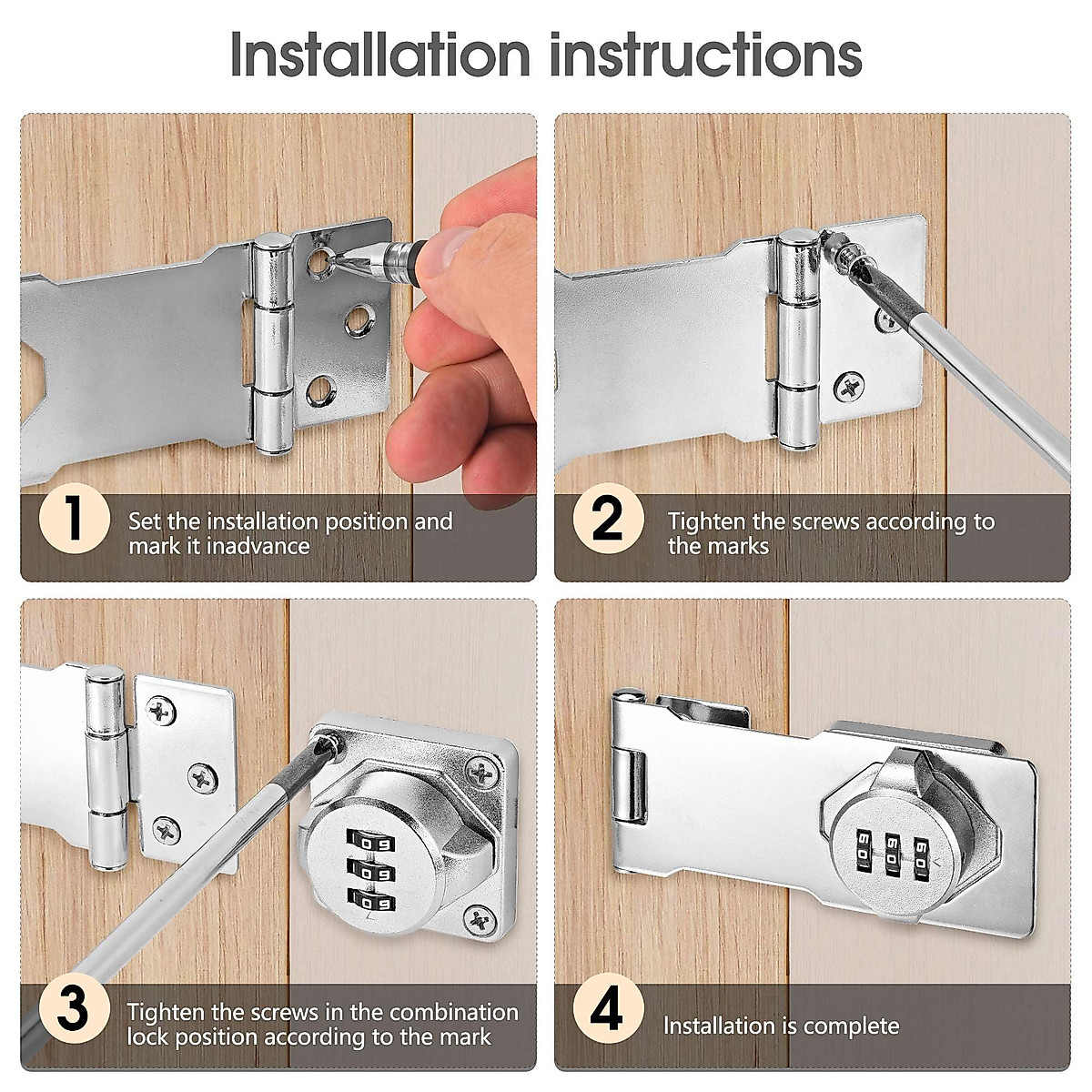 Installation instructions

1 Set the installation position and mark it inadvance

2 Tighten the screws according to the marks

3 Tighten the screws in the combination lock position according to the mark

4 Installation is complete