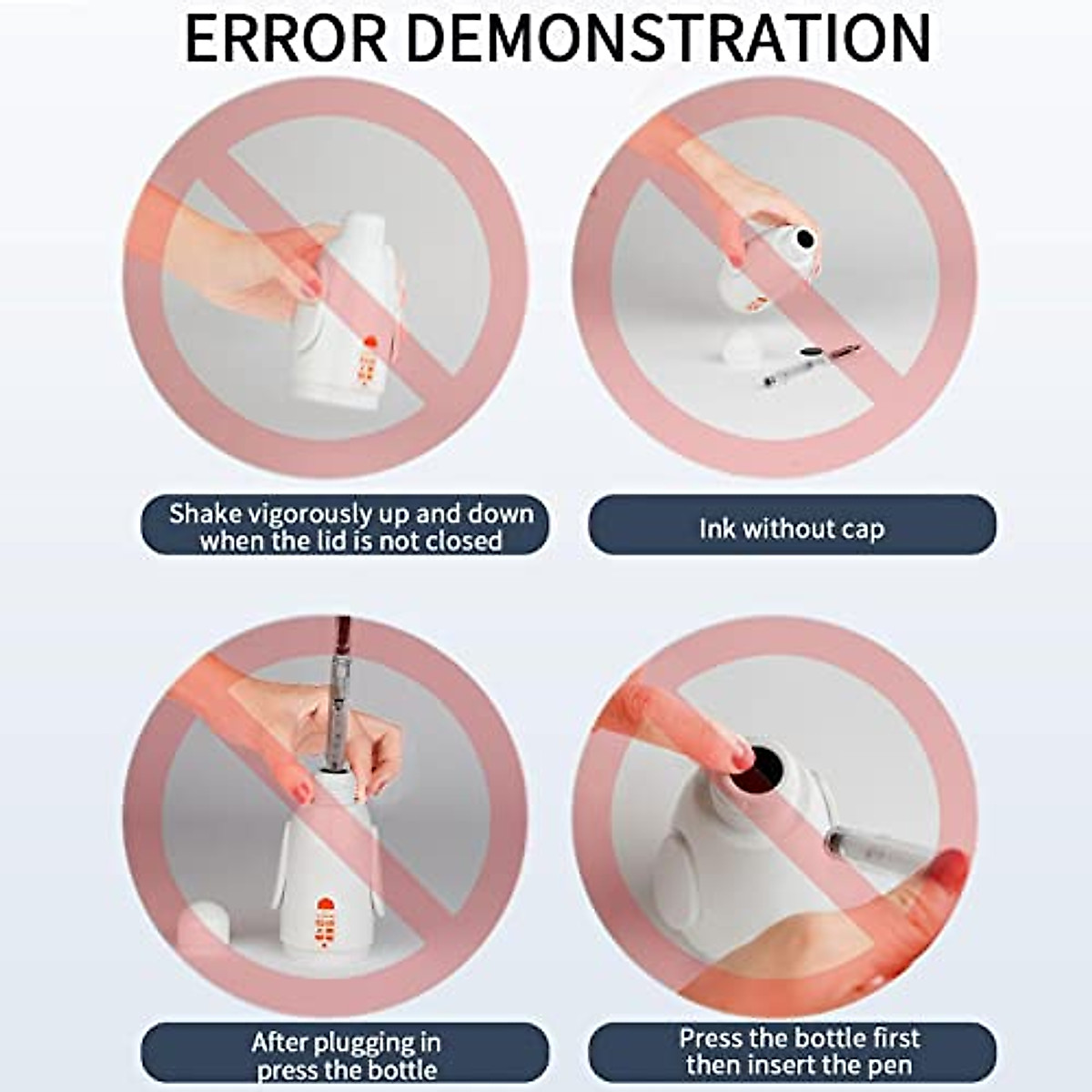 ERROR DEMONSTRATION

Shake vigorously up and down when the lid is not closed

Ink without cap

After plugging in press the bottle

Press the bottle first then insert the pen