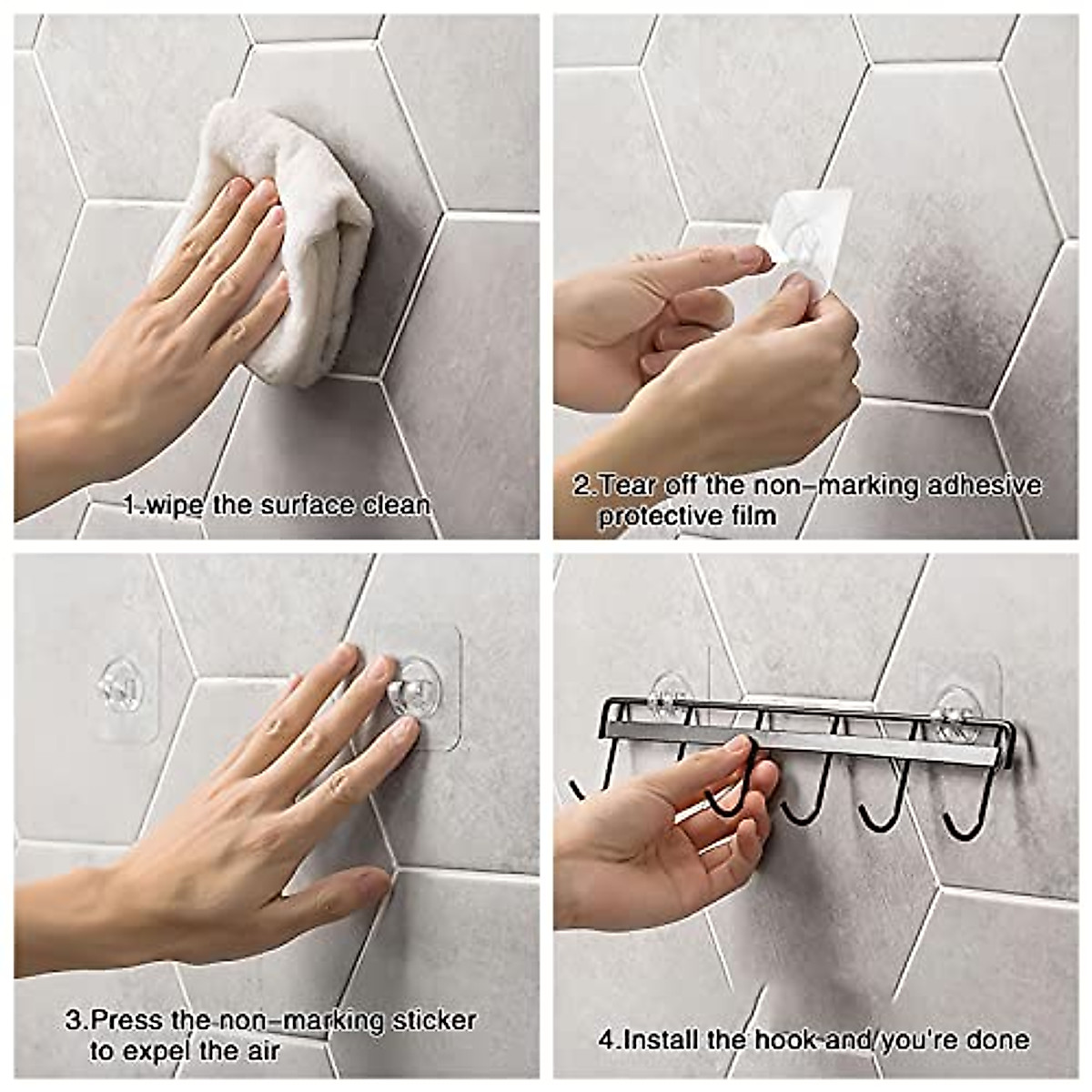 1.wipe the surface clean

2.Tear off the non-marking adhesive protective film

3.Press the non-marking sticker to expel the air

4.Install the hook and you're done