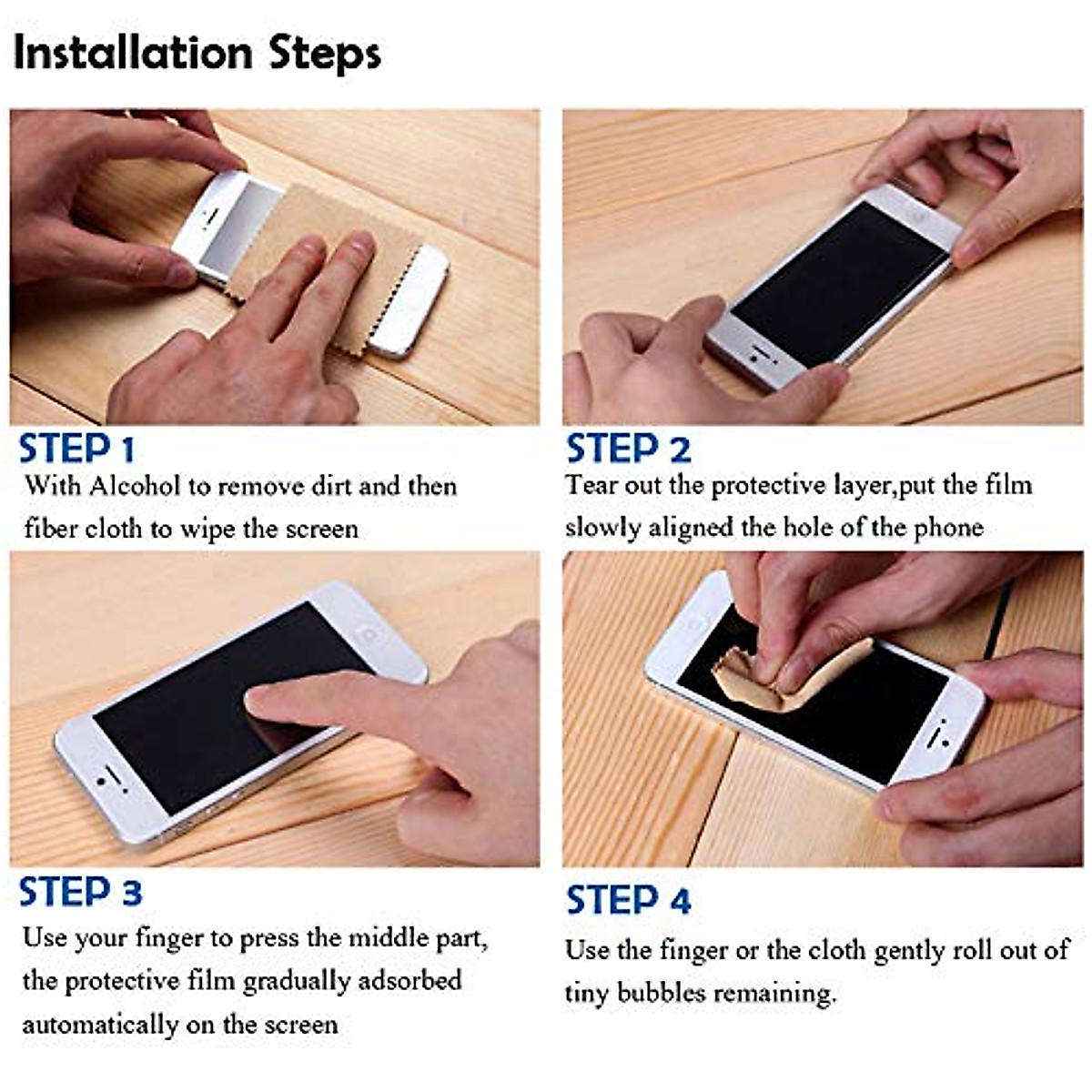 Installation Steps

STEP 1
With Alcohol to remove dirt and then fiber cloth to wipe the screen

STEP 2
Tear out the protective layer,put the film slowly aligned the hole of the phone

STEP 3
Use your finger to press the middle part, the protective film gradually adsorbed automatically on the screen

STEP 4
Use the finger or the cloth gently roll out of tiny bubbles remaining.