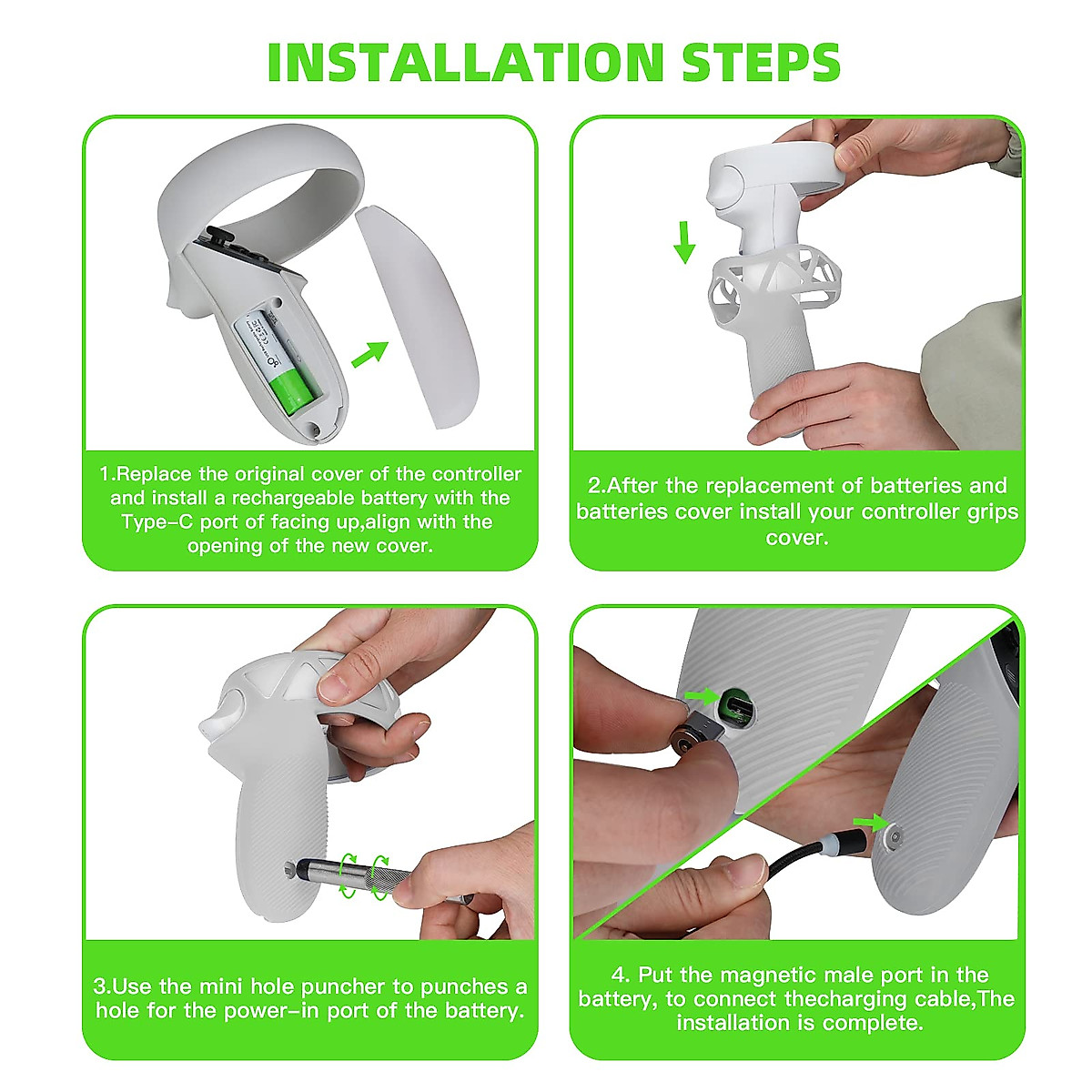 INSTALLATION STEPS

1.Replace the original cover of the controller and install a rechargeable battery with the Type-C port of facing up,align with the opening of the new cover.

2.After the replacement of batteries and batteries cover install your controller grips cover.

3.Use the mini hole puncher to punches a hole for the power-in port of the battery.

4. Put the magnetic male port in the battery, to connect thecharging cable,The installation is complete.