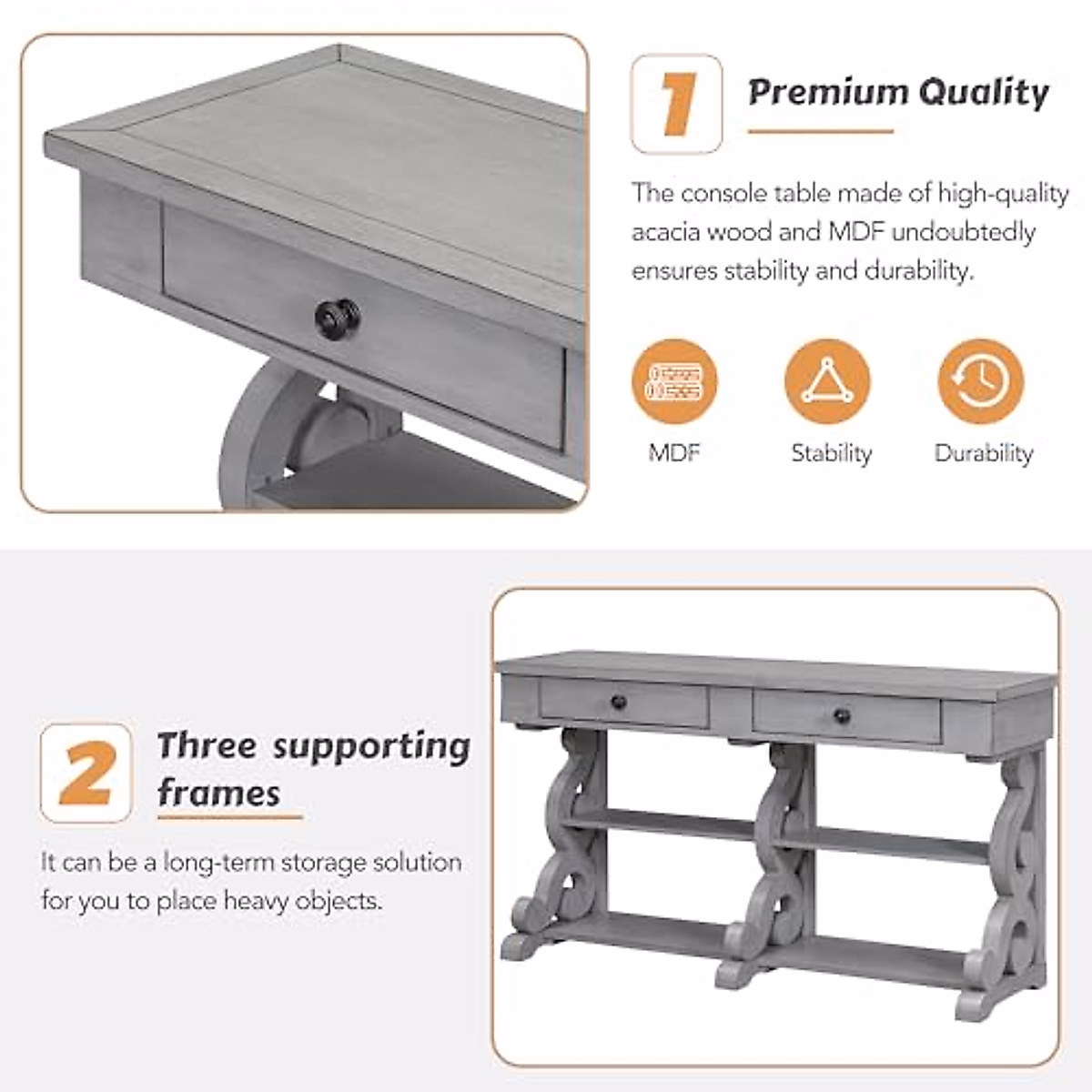 1

Premium Quality

The console table made of high-quality acacia wood and MDF undoubtedly ensures stability and durability.

MDF

Stability

Durability

2

Three supporting frames

It can be a long-term storage solution for you to place heavy objects.