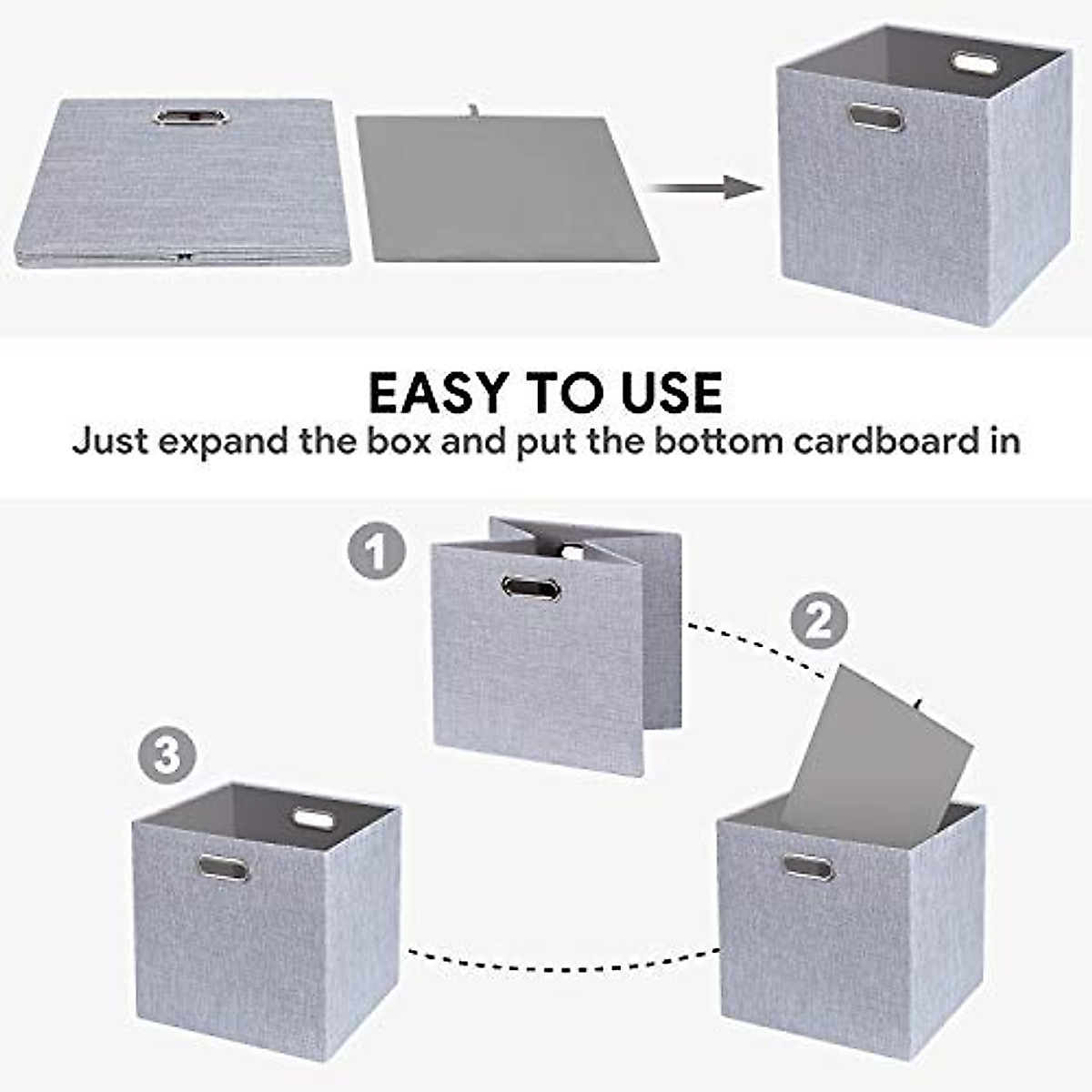 EASY TO USE
Just expand the box and put the bottom cardboard in

1

2

3