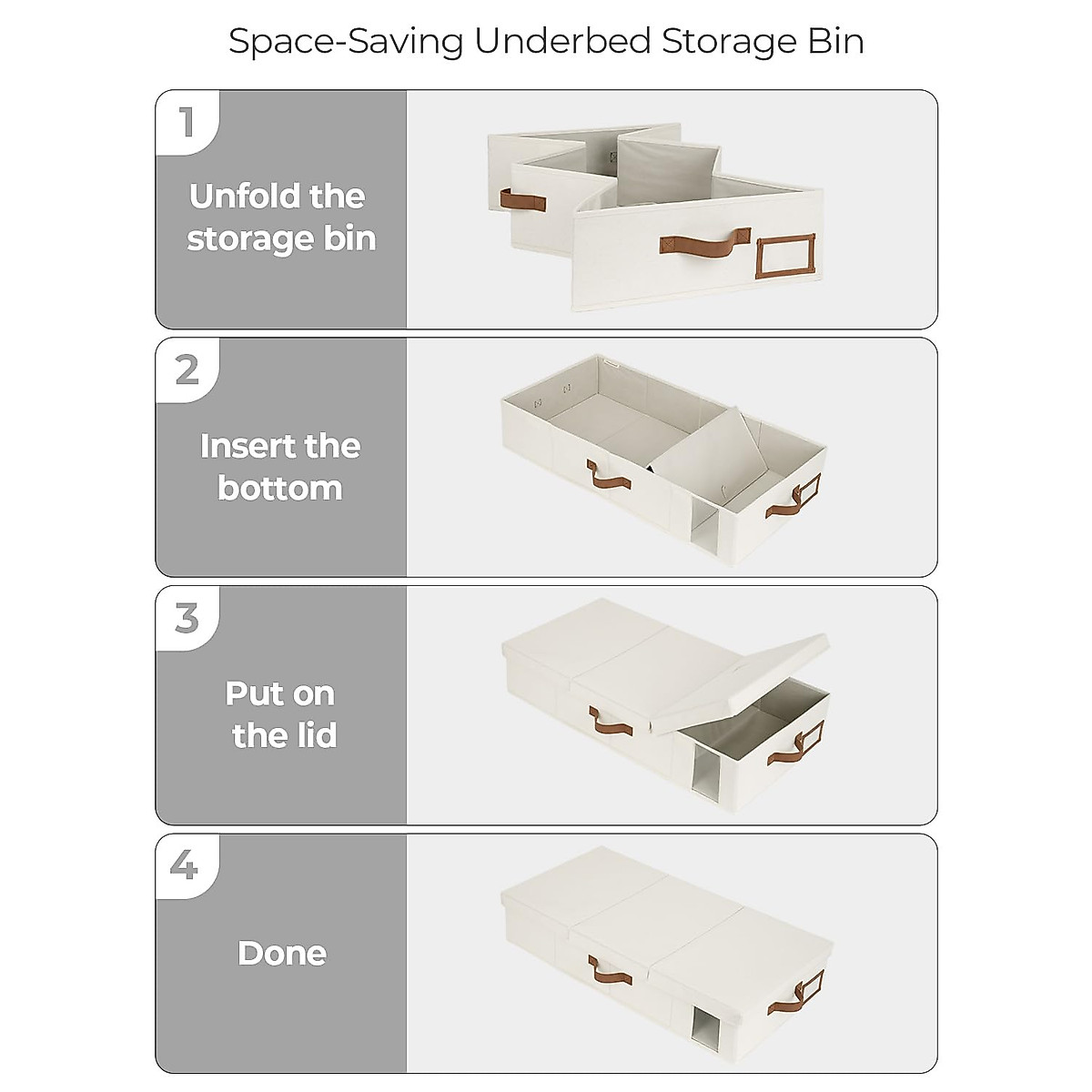 Space-Saving Underbed Storage Bin

1

Unfold the storage bin

2

Insert the bottom

3

Put on the lid

4

Done