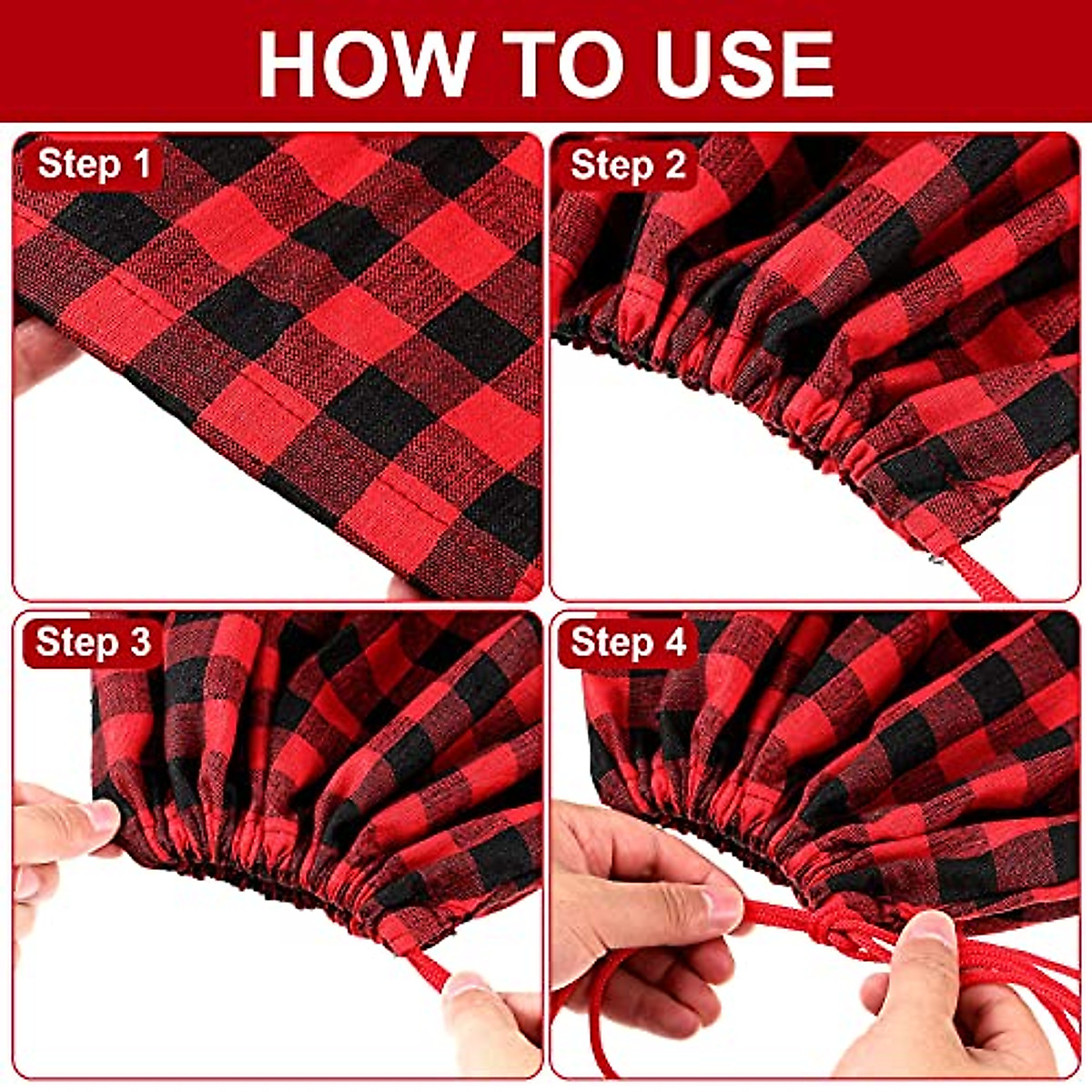 HOW TO USE

Step 1

Step 2

Step 3

Step 4