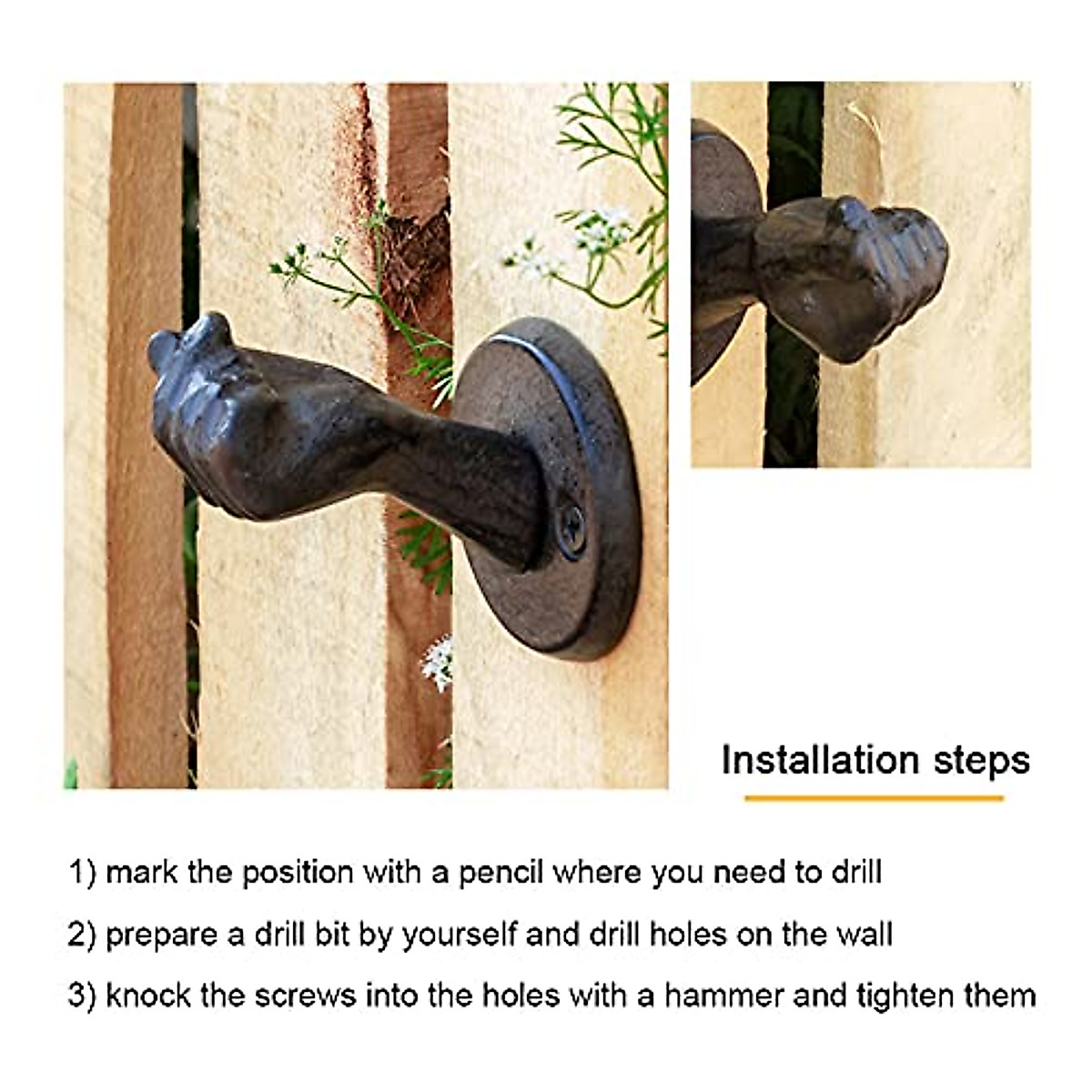 Installation steps

1) mark the position with a pencil where you need to drill

2) prepare a drill bit by yourself and drill holes on the wall

3) knock the screws into the holes with a hammer and tighten them