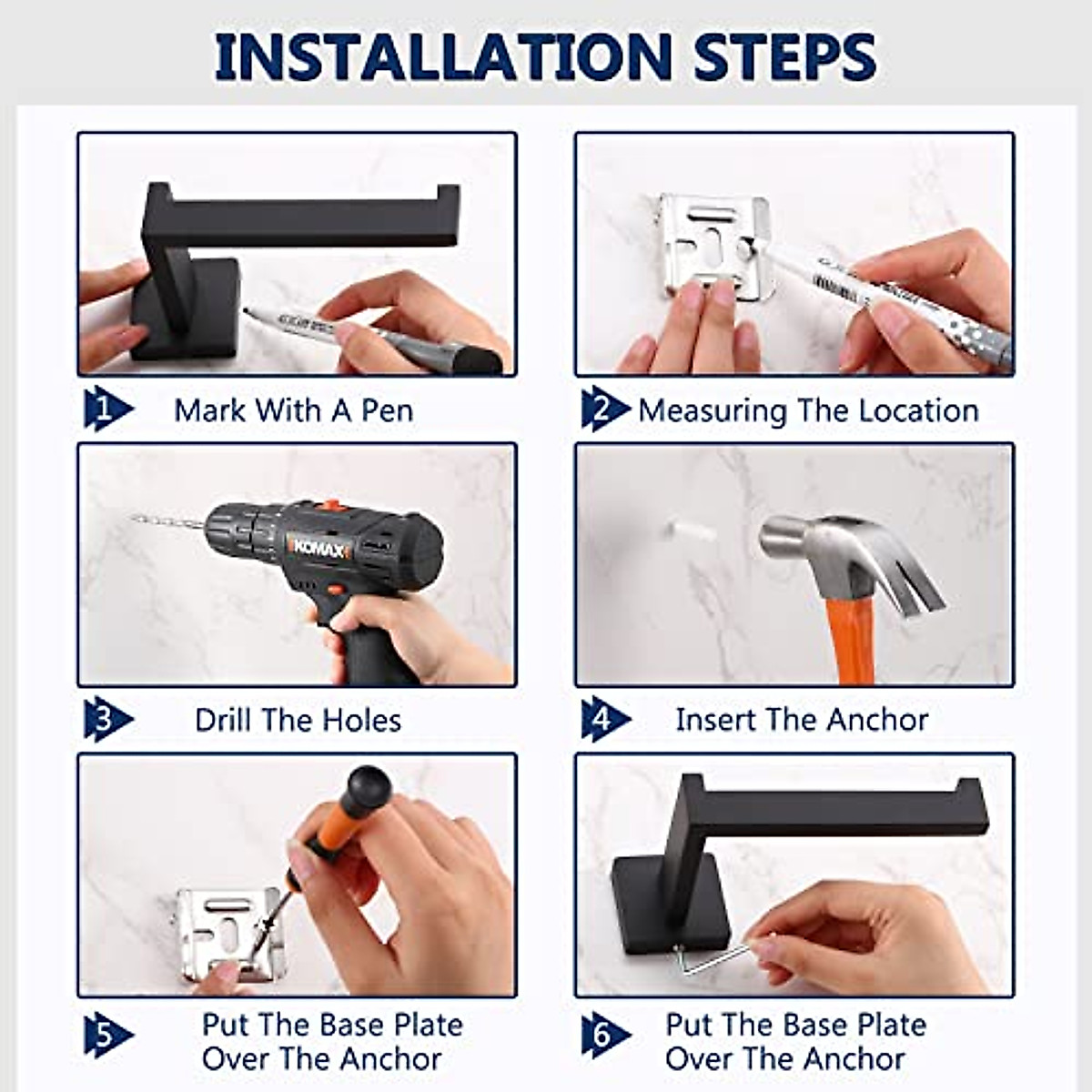 INSTALLATION STEPS

1 Mark With A Pen

2 Measuring The Location

KOMAX

3 Drill The Holes

4 Insert The Anchor

5 Put The Base Plate Over The Anchor

6 Put The Base Plate Over The Anchor