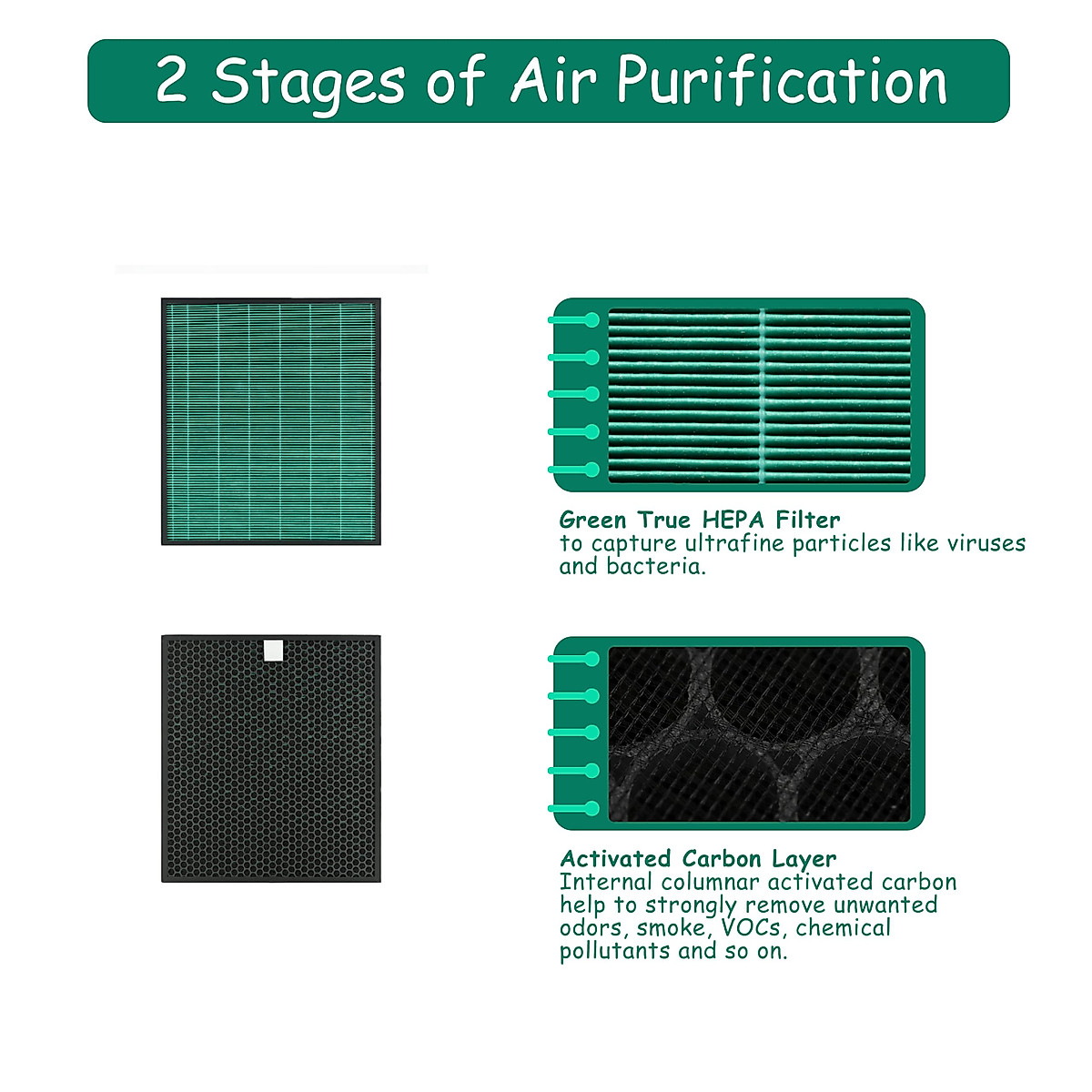 2 Stages of Air Purification

Green True HEPA Filter
to capture ultrafine particles like viruses and bacteria.

Activated Carbon Layer
Internal columnar activated carbon help to strongly remove unwanted odors, smoke, VOCs, chemical pollutants and so on.