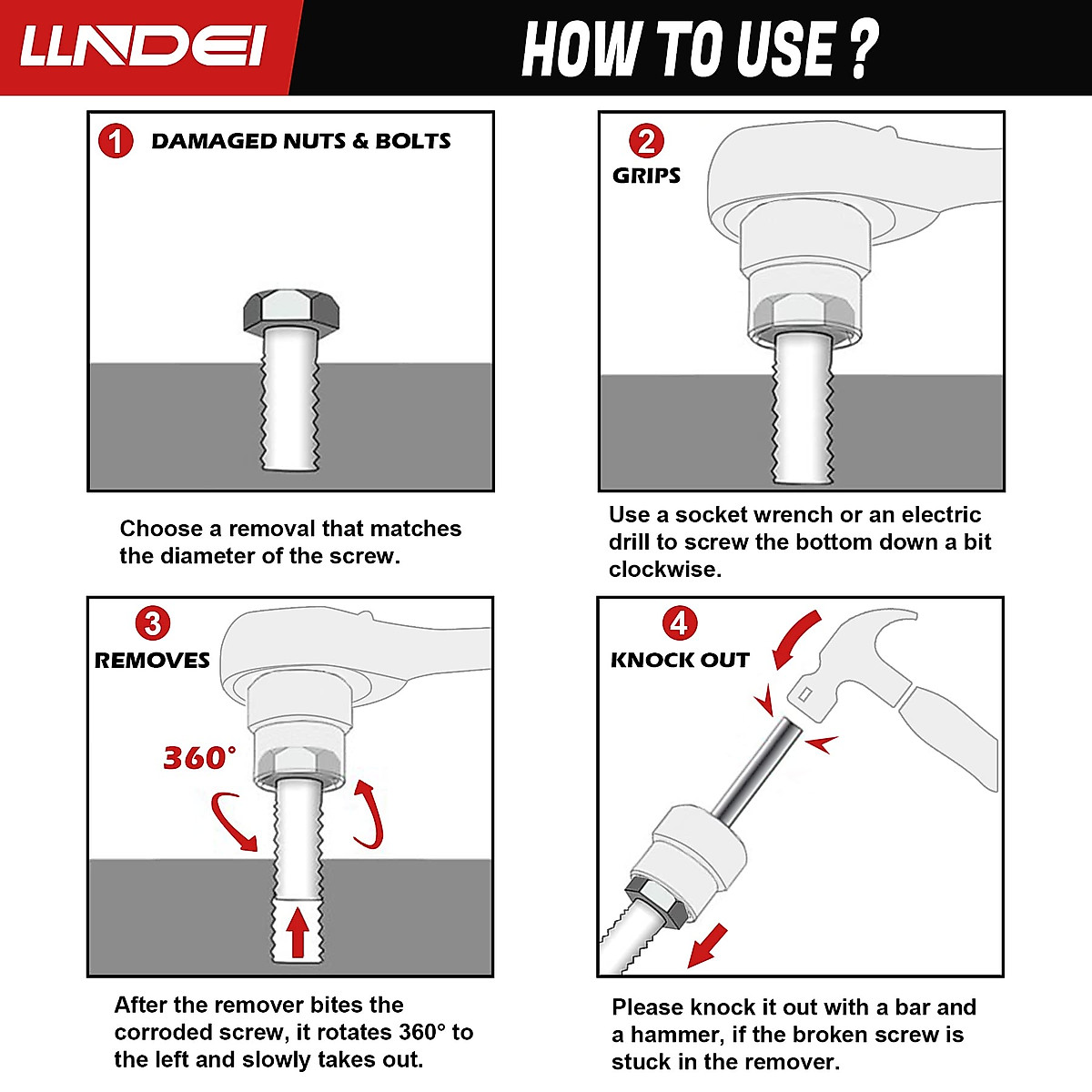 LLNDEI

HOW TO USE ?

1 DAMAGED NUTS & BOLTS

Choose a removal that matches the diameter of the screw.

2 GRIPS

Use a socket wrench or an electric drill to screw the bottom down a bit clockwise.

3 REMOVES

360°

After the remover bites the corroded screw, it rotates 360° to the left and slowly takes out.

4 KNOCK OUT

Please knock it out with a bar and a hammer, if the broken screw is stuck in the remover.