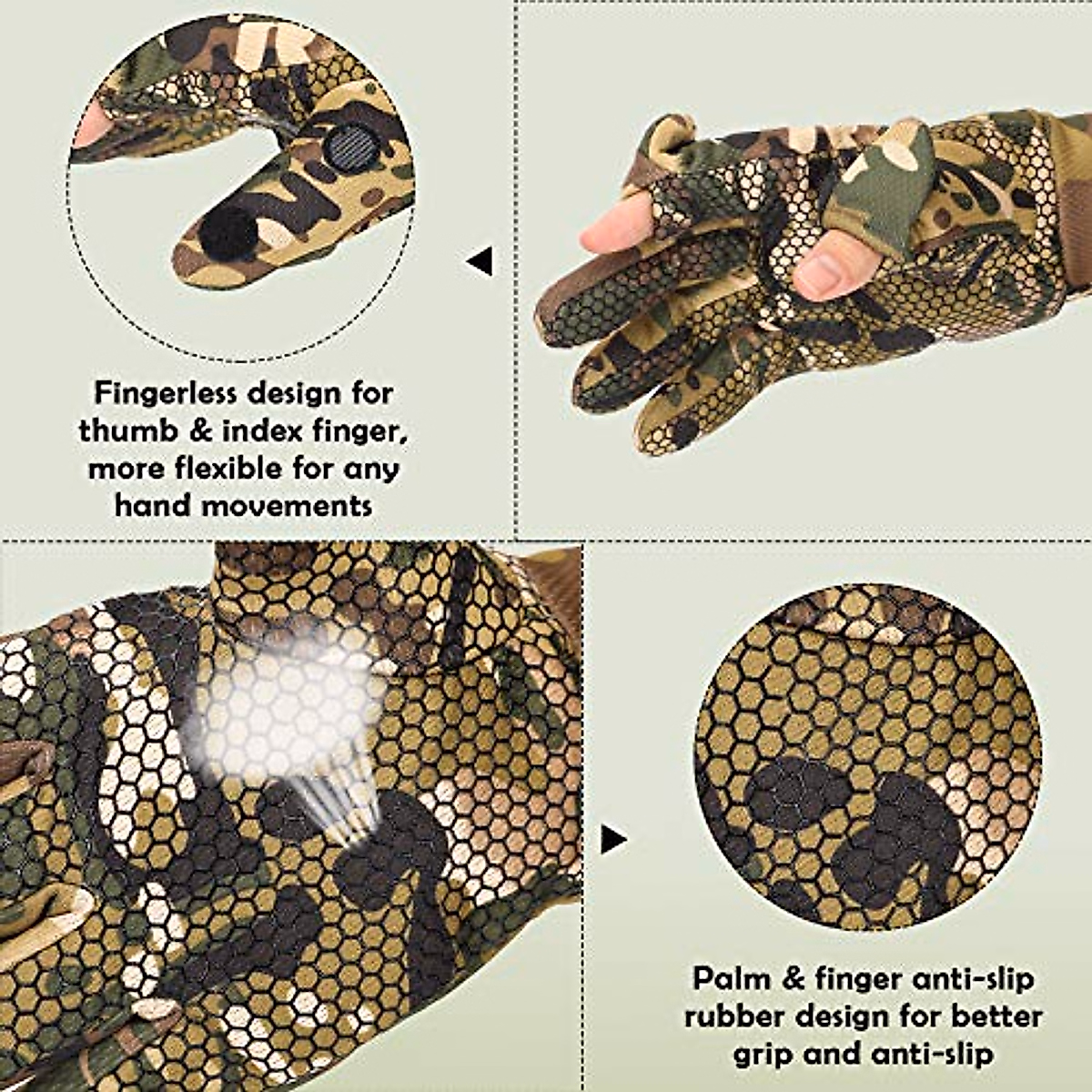 Fingerless design for thumb & index finger, more flexible for any hand movements

Palm & finger anti-slip rubber design for better grip and anti-slip